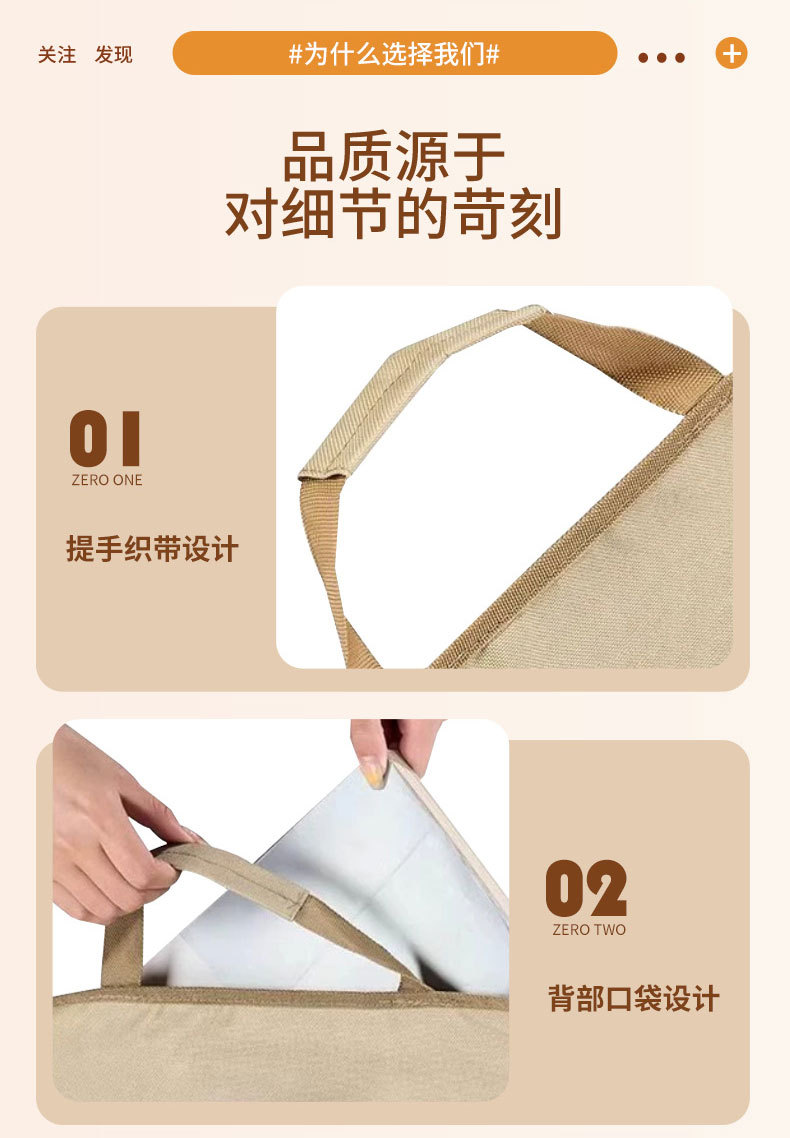 关注 发现

#为什么选择我们#

品质源于
对细节的苛刻

01
ZERO ONE

提手织带设计

02
ZERO TWO

背部口袋设计