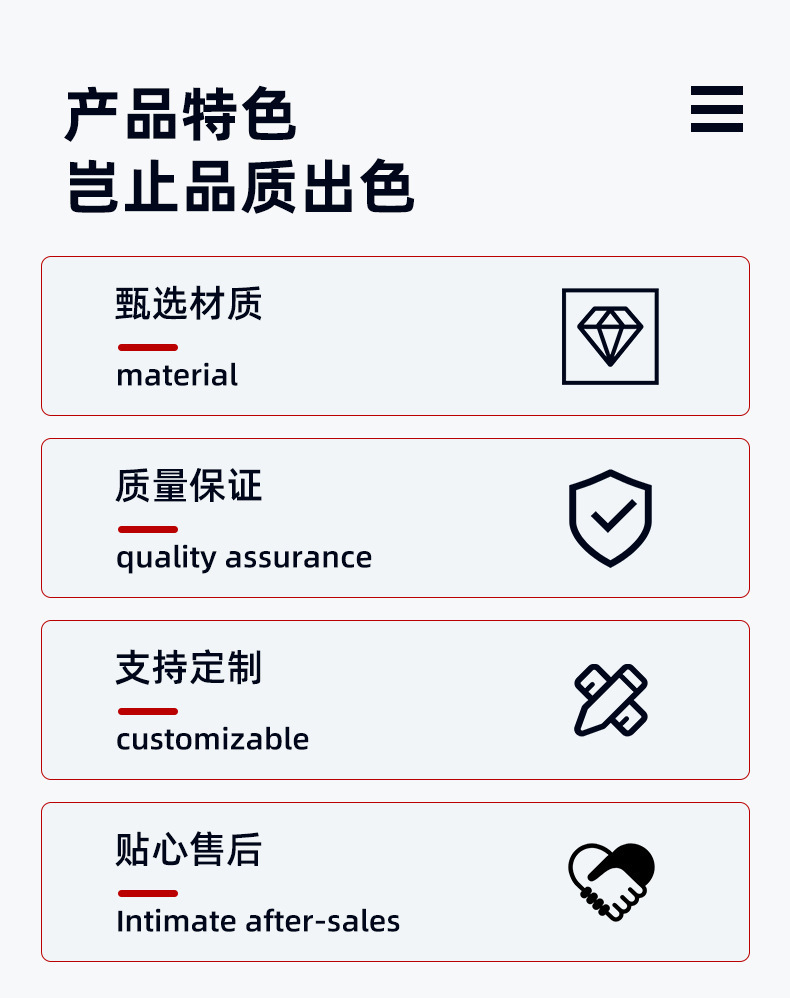 产品特色
岂止品质出色

甄选材质
material

质量保证
quality assurance

支持定制
customizable

贴心售后
Intimate after-sales