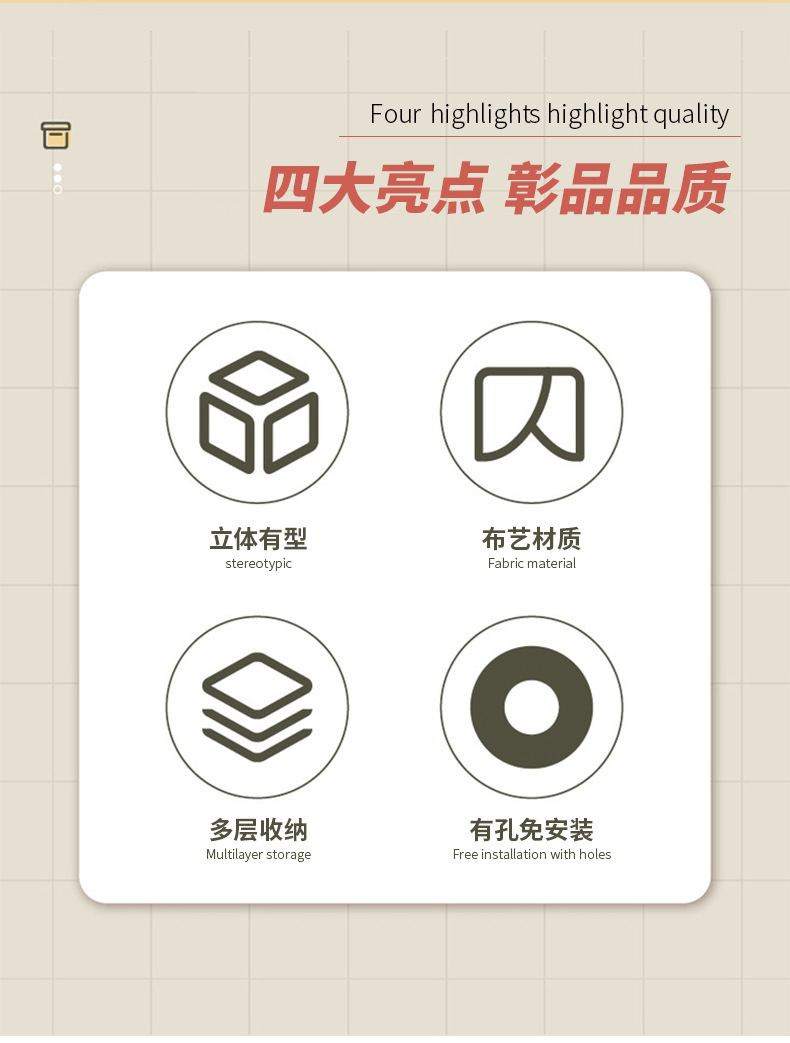 Four highlights highlight quality

四大亮点 彰品品质

立体有型
stereotypic

布艺材质
Fabric material

多层收纳
Multilayer storage

有孔免安装
Free installation with holes