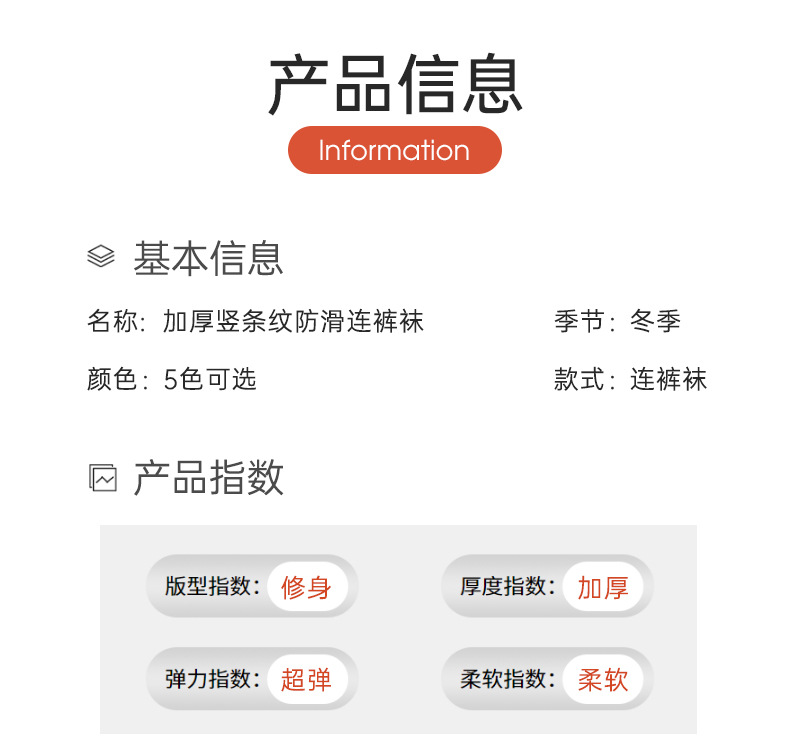 产品信息
Information

基本信息

名称：加厚竖条纹防滑连裤袜 季节：冬季

颜色：5色可选 款式：连裤袜

产品指数

版型指数：修身 厚度指数：加厚

弹力指数：超弹 柔软指数：柔软