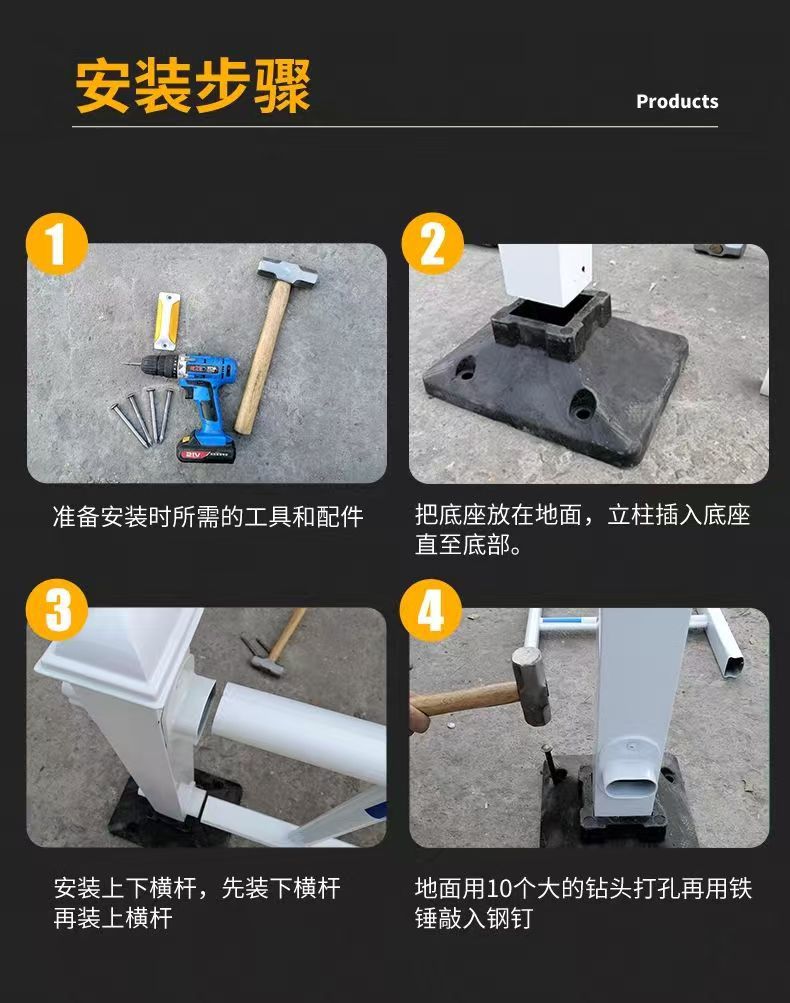 安装步骤

Products

1

21V

准备安装时所需的工具和配件

2

把底座放在地面，立柱插入底座直至底部。

3

安装上下横杆，先装下横杆再装上横杆

4

地面用10个大的钻头打孔再用铁锤敲入钢钉