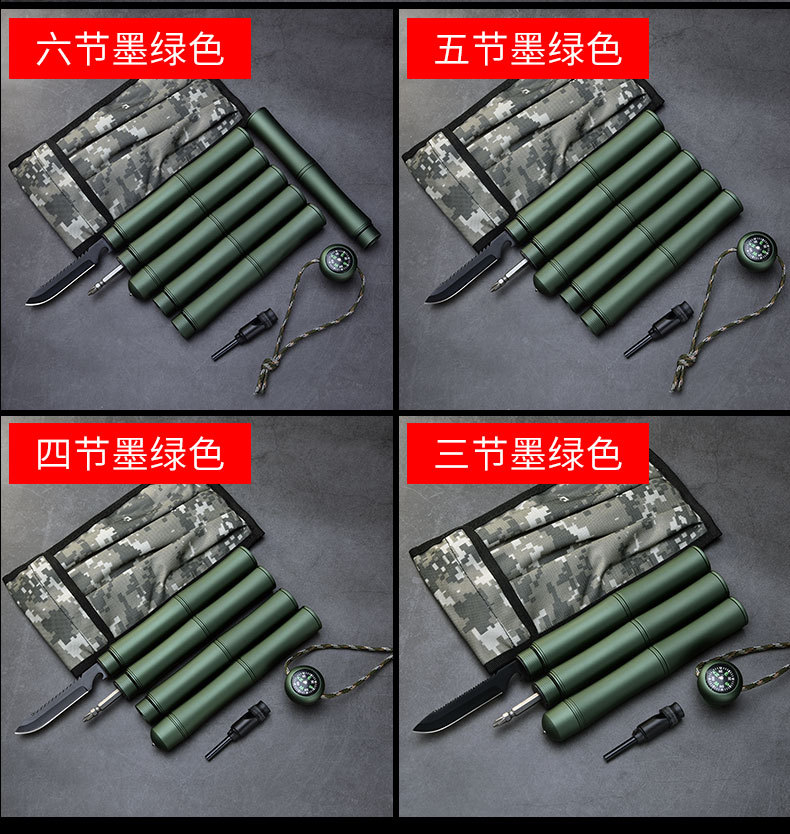 六节墨绿色

五节墨绿色

四节墨绿色

三节墨绿色