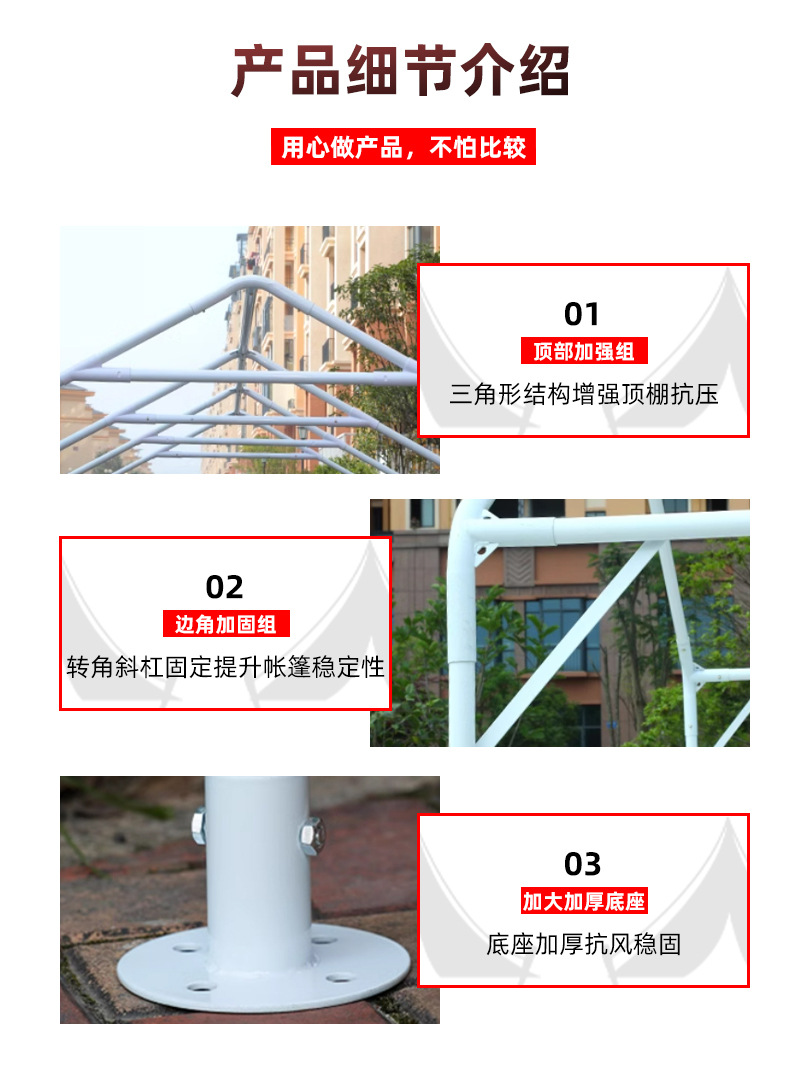 产品细节介绍

用心做产品，不怕比较

01
顶部加强组
三角形结构增强顶棚抗压

02
边角加固组
转角斜杠固定提升帐篷稳定性

03
加大加厚底座
底座加厚抗风稳固