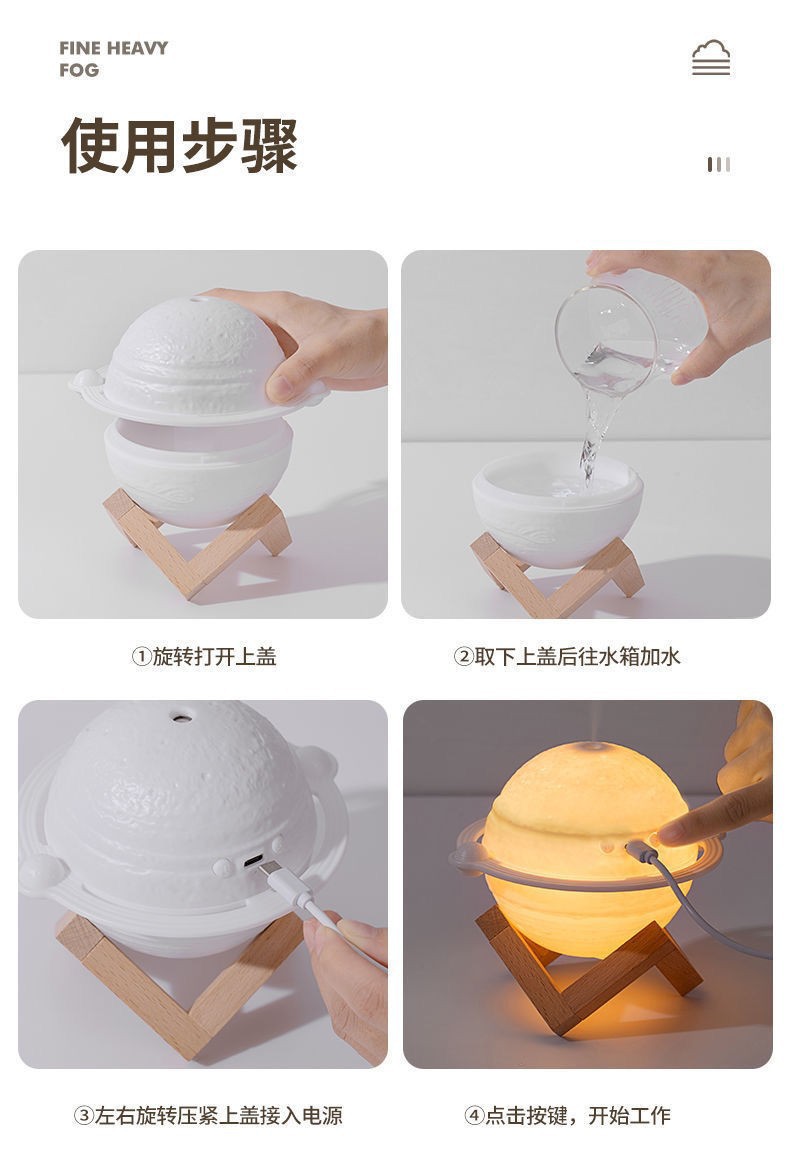 FINE HEAVY
FOG

使用步骤

①旋转打开上盖

②取下上盖后往水箱加水

③左右旋转压紧上盖接入电源

④点击按键，开始工作