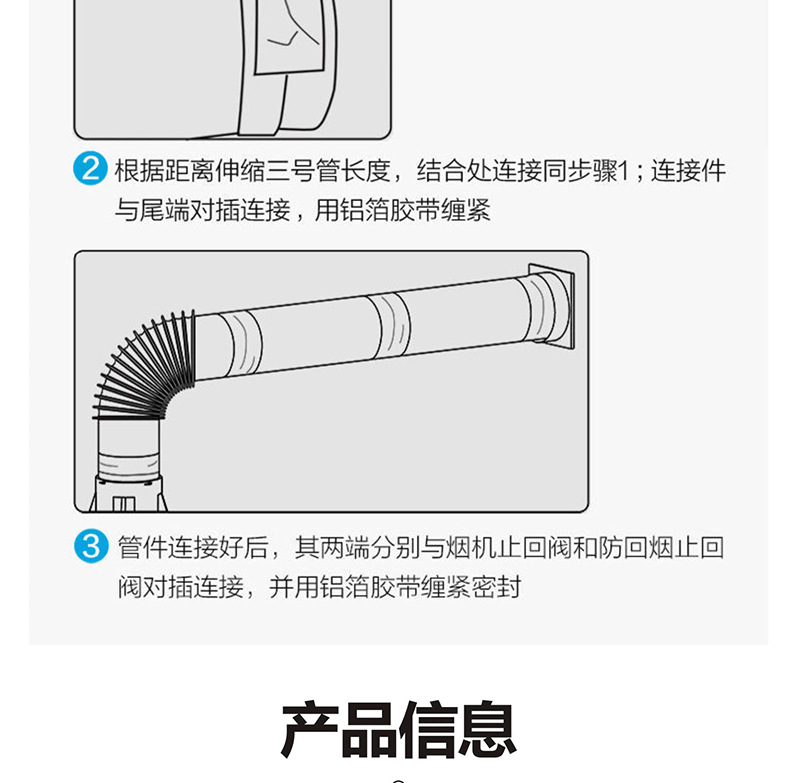 2 根据距离伸缩三号管长度，结合处连接同步骤1；连接件与尾端对插连接，用铝箔胶带缠紧

3 管件连接好后，其两端分别与烟机止回阀和防回烟止回阀对插连接，并用铝箔胶带缠紧密封

产品信息