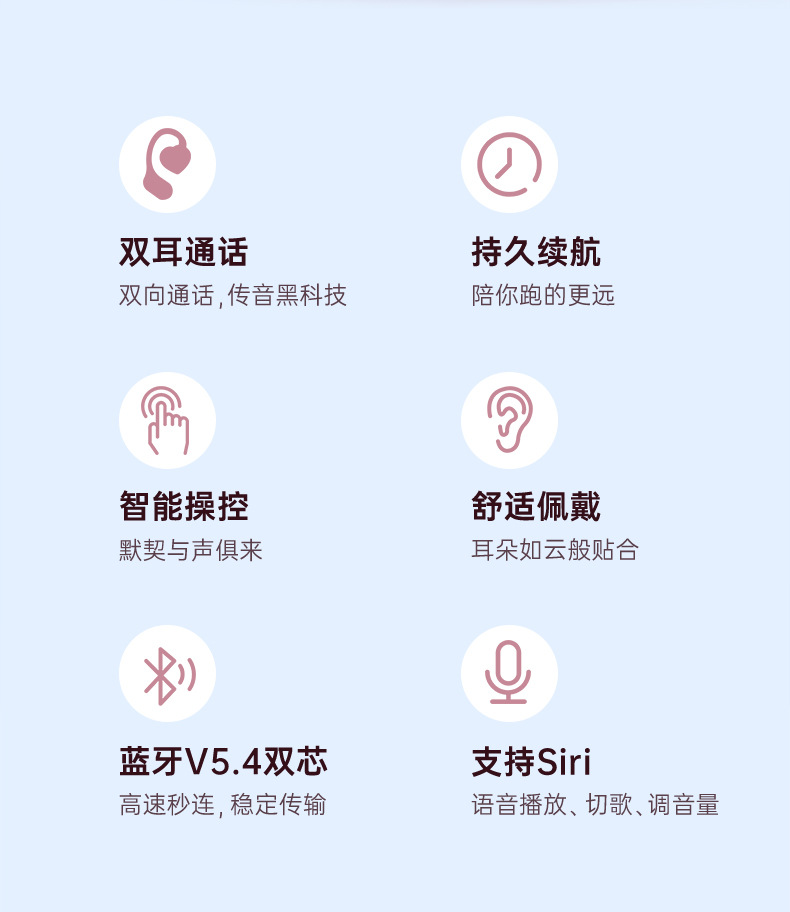 双耳通话

双向通话,传音黑科技

持久续航

陪你跑的更远

智能操控

默契与声俱来

舒适佩戴

耳朵如云般贴合

蓝牙V5.4双芯

高速秒连,稳定传输

支持Siri

语音播放、切歌、调音量