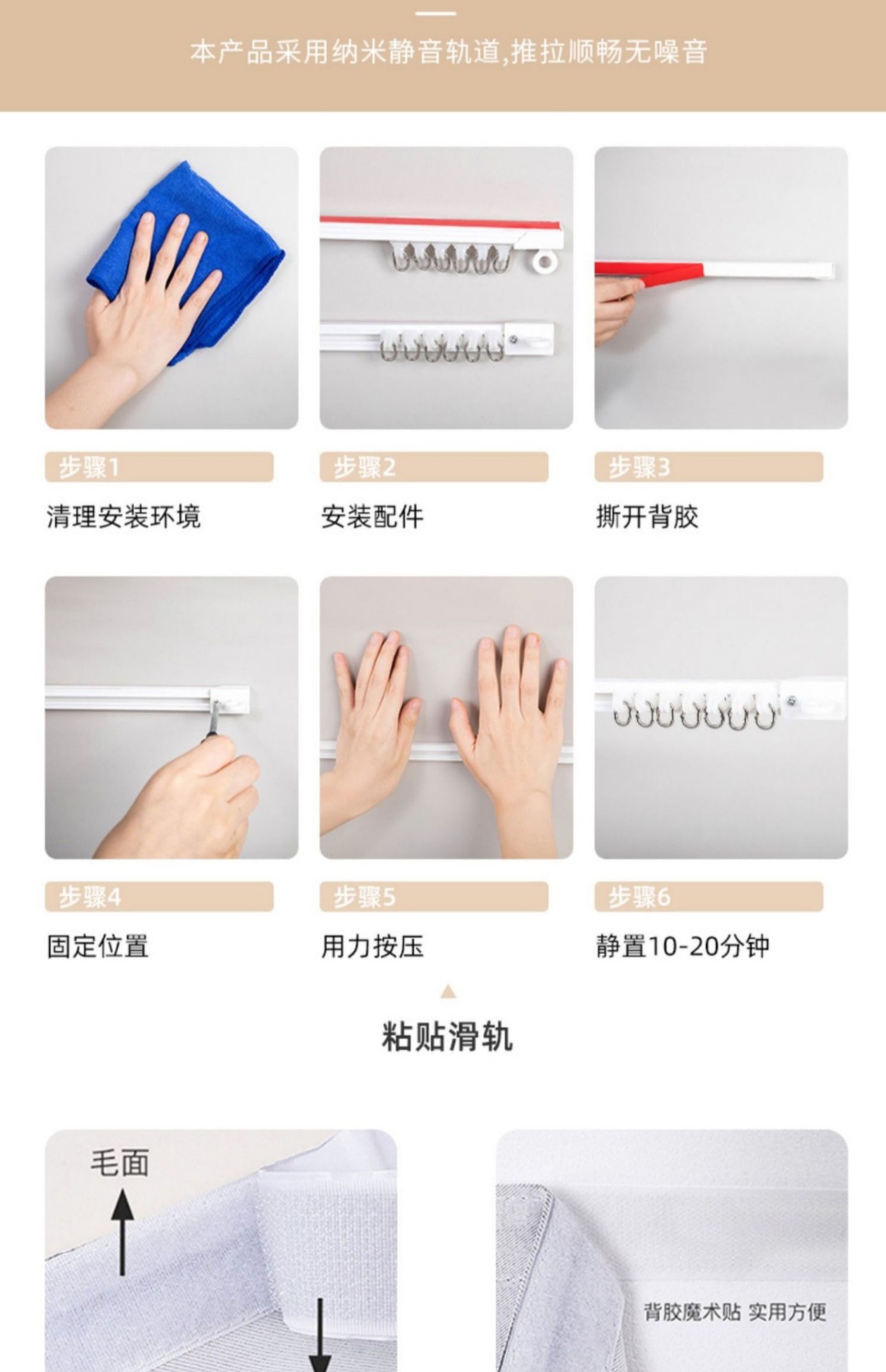 本产品采用纳米静音轨道,推拉顺畅无噪音

步骤1
清理安装环境

步骤2
安装配件

步骤3
撕开背胶

步骤4
固定位置

步骤5
用力按压

步骤6
静置10-20分钟

粘贴滑轨

毛面

背胶魔术贴 实用方便