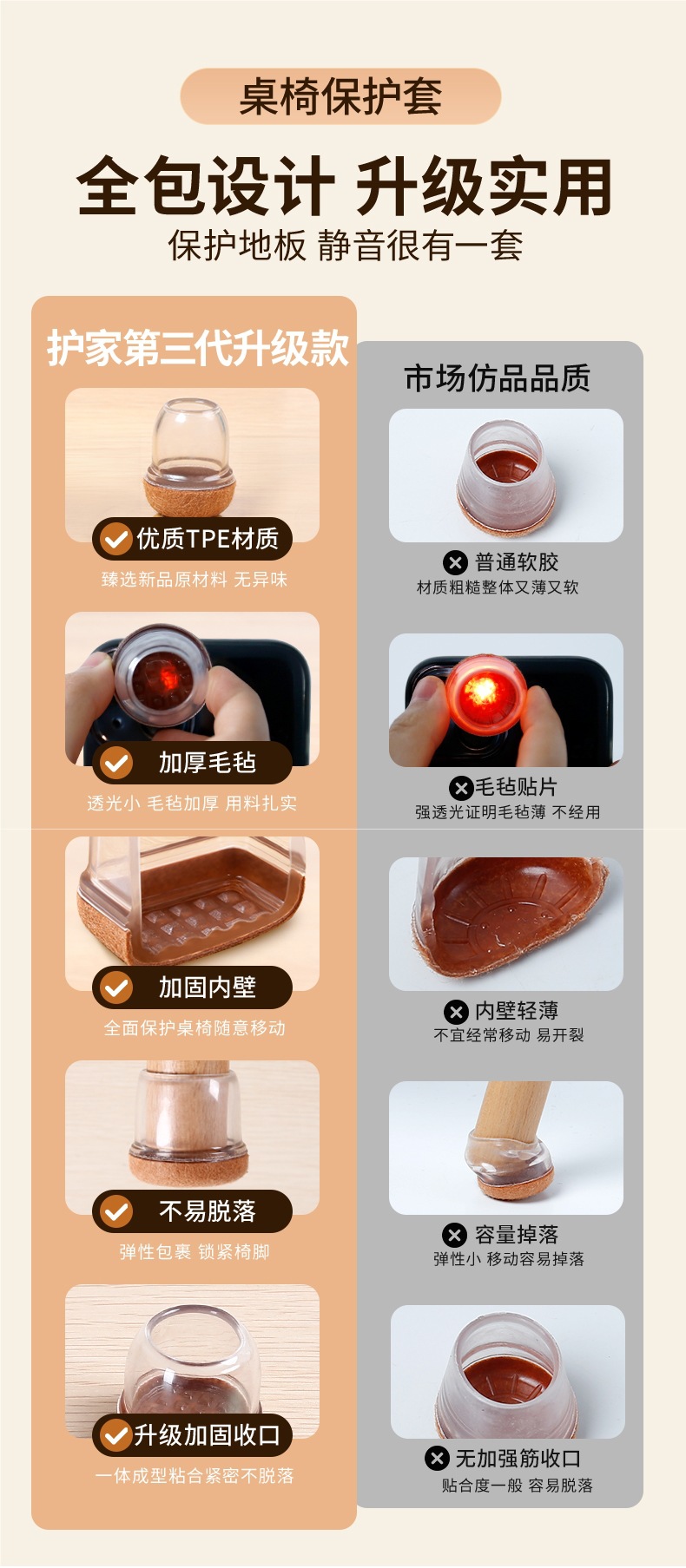 桌椅保护套

全包设计 升级实用

保护地板 静音很有一套

护家第三代升级款

优质TPE材质
臻选新品原材料 无异味

加厚毛毡
透光小 毛毡加厚 用料扎实

加固内壁
全面保护桌椅随意移动

不易脱落
弹性包裹 锁紧椅脚

升级加固收口
一体成型粘合紧密不脱落

市场仿品品质

普通软胶
材质粗糙整体又薄又软

毛毡贴片
强透光证明毛毡薄 不经用

内壁轻薄
不宜经常移动 易开裂

容量掉落
弹性小 移动容易掉落

无加强筋收口
贴合度一般 容易脱落