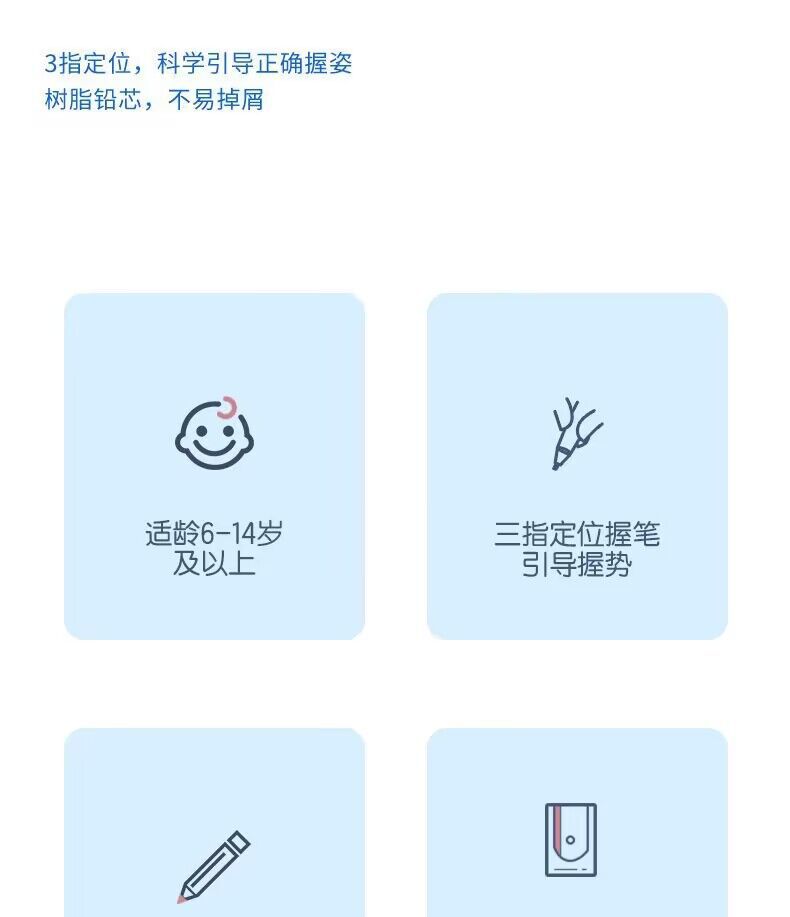 3指定位，科学引导正确握姿
树脂铅芯，不易掉屑

适龄6-14岁
及以上

三指定位握笔
引导握势