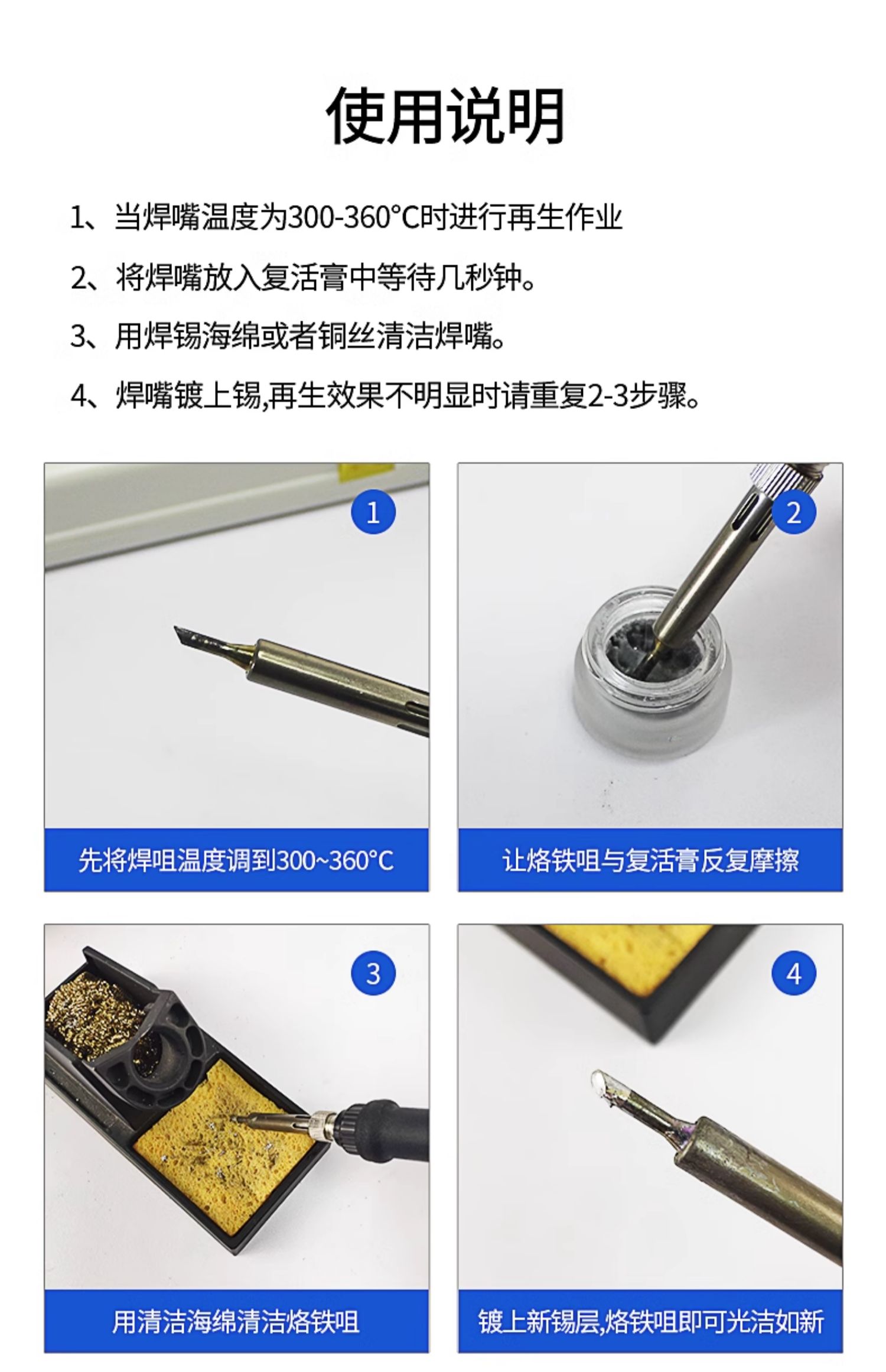 使用说明

1、当焊嘴温度为300-360°C时进行再生作业

2、将焊嘴放入复活膏中等待几秒钟。

3、用焊锡海绵或者铜丝清洁焊嘴。

4、焊嘴镀上锡,再生效果不明显时请重复2-3步骤。

1

先将焊咀温度调到300~360°C

2

让烙铁咀与复活膏反复摩擦

3

用清洁海绵清洁烙铁咀

4

镀上新锡层,烙铁咀即可光洁如新