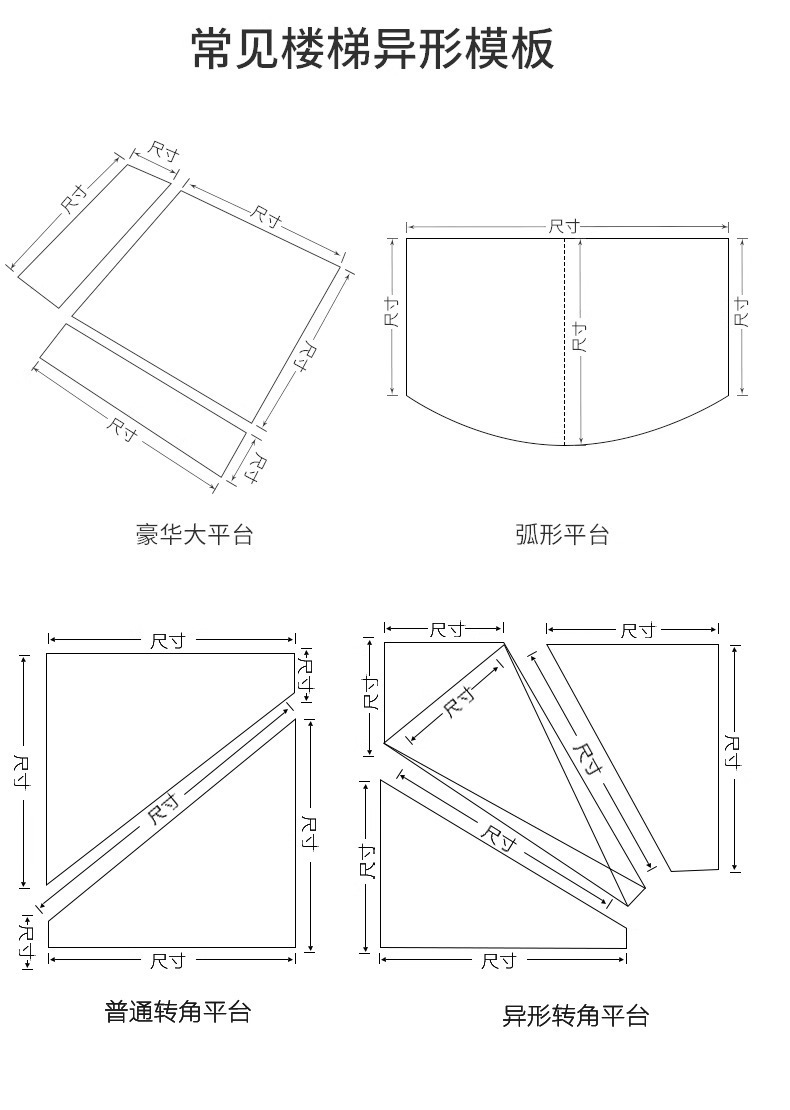 常见楼梯异形模板

尺寸
尺寸
尺寸
尺寸
尺寸
尺寸

豪华大平台

尺寸
尺寸
尺寸
尺寸

弧形平台

尺寸
尺寸
尺寸
尺寸
尺寸
尺寸
尺寸

普通转角平台

尺寸
尺寸
尺寸
尺寸
尺寸
尺寸
尺寸
尺寸
尺寸

异形转角平台