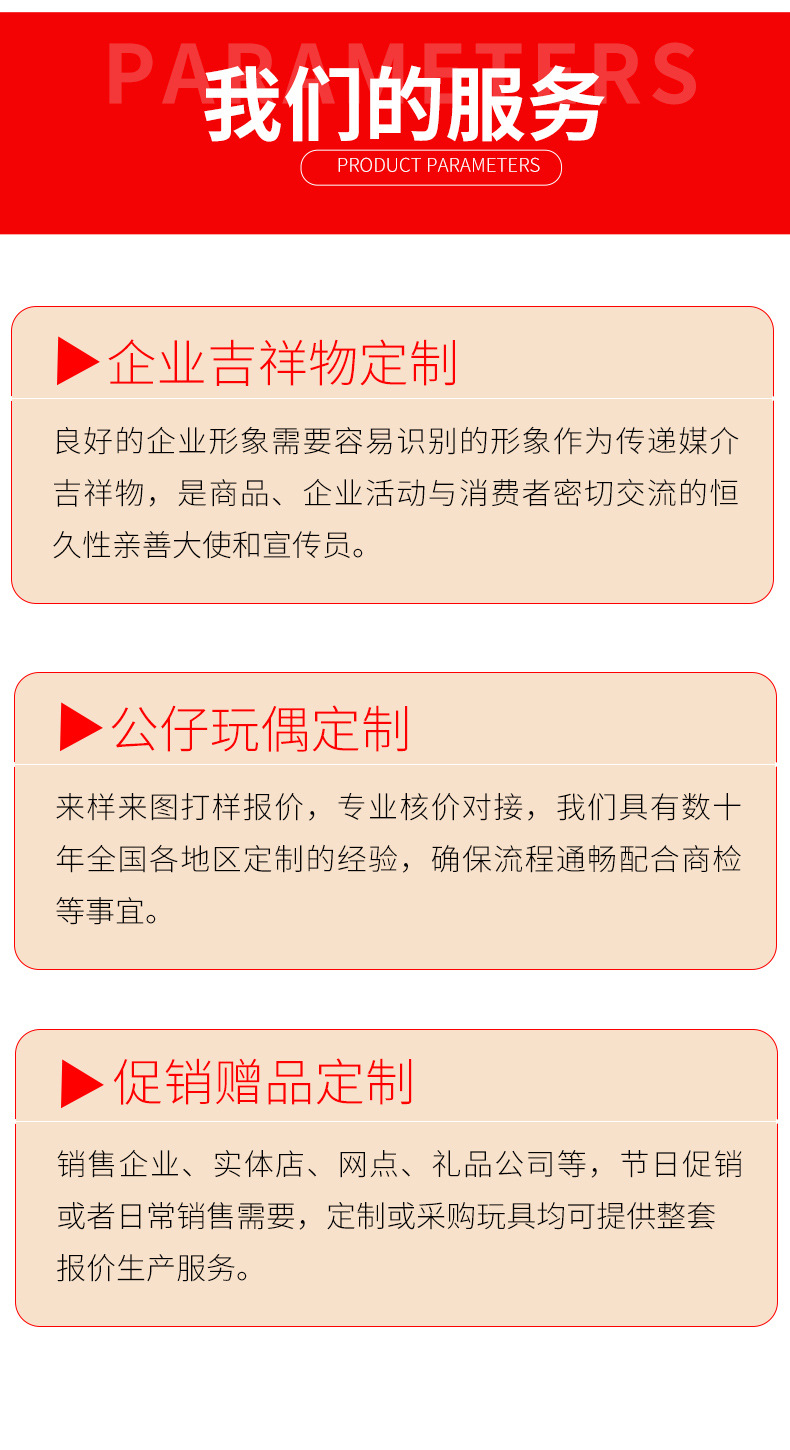 PARAMETERS

我们的服务

PRODUCT PARAMETERS

▶企业吉祥物定制

良好的企业形象需要容易识别的形象作为传递媒介吉祥物，是商品、企业活动与消费者密切交流的恒久性亲善大使和宣传员。

▶公仔玩偶定制

来样来图打样报价，专业核价对接，我们具有数十年全国各地区定制的经验，确保流程通畅配合商检等事宜。

▶促销赠品定制

销售企业、实体店、网点、礼品公司等，节日促销或者日常销售需要，定制或采购玩具均可提供整套报价生产服务。