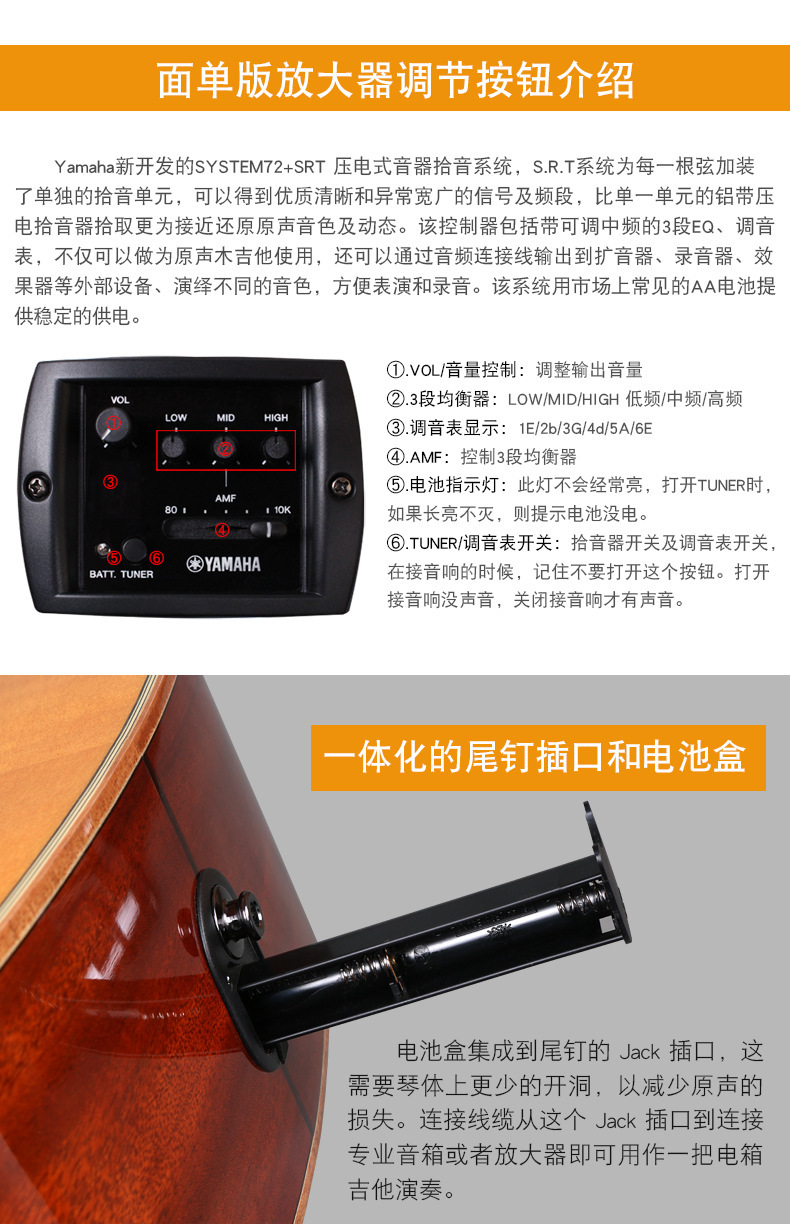 面单版放大器调节按钮介绍

Yamaha新开发的SYSTEM72+SRT 压电式音器拾音系统，S.R.T系统为每一根弦加装了单独的拾音单元，可以得到优质清晰和异常宽广的信号及频段，比单一单元的铝带压电拾音器拾取更为接近还原原声音色及动态。该控制器包括带可调中频的3段EQ、调音表，不仅可以做为原声木吉他使用，还可以通过音频连接线输出到扩音器、录音器、效果器等外部设备、演绎不同的音色，方便表演和录音。该系统用市场上常见的AA电池提供稳定的供电。

VOL
①
LOW
MID
HIGH
②
③
AMF
80
10K
④
⑤
⑥
BATT. TUNER
YAMAHA

①.VOL/音量控制：调整输出音量
②.3段均衡器：LOW/MID/HIGH 低频/中频/高频
③.调音表显示：1E/2b/3G/4d/5A/6E
④.AMF：控制3段均衡器
⑤.电池指示灯：此灯不会经常亮，打开TUNER时，如果长亮不灭，则提示电池没电。
⑥.TUNER/调音表开关：拾音器开关及调音表开关，在接音响的时候，记住不要打开这个按钮。打开接音响没声音，关闭接音响才有声音。

一体化的尾钉插口和电池盒

电池盒集成到尾钉的 Jack 插口，这需要琴体上更少的开洞，以减少原声的损失。连接线缆从这个 Jack 插口到连接专业音箱或者放大器即可用作一把电箱吉他演奏。