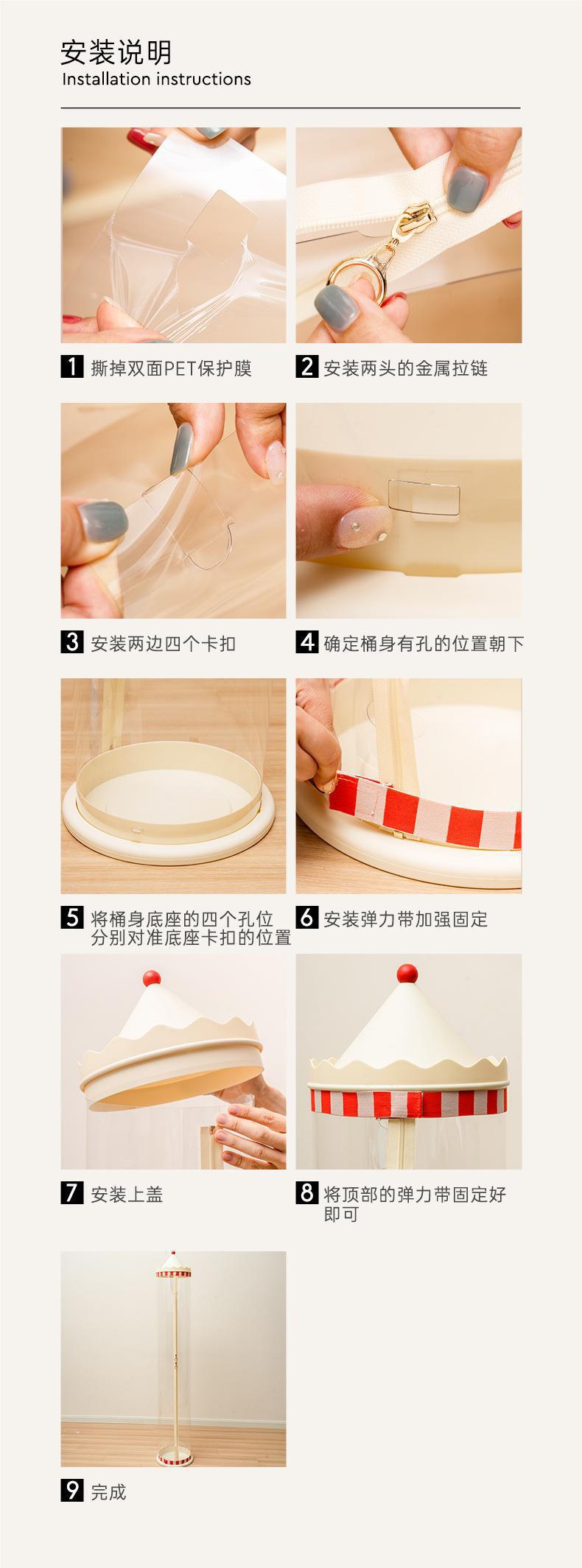 安装说明
Installation instructions

1 撕掉双面PET保护膜

2 安装两头的金属拉链

3 安装两边四个卡扣

4 确定桶身有孔的位置朝下

5 将桶身底座的四个孔位分别对准底座卡扣的位置

6 安装弹力带加强固定

7 安装上盖

8 将顶部的弹力带固定好即可

9 完成