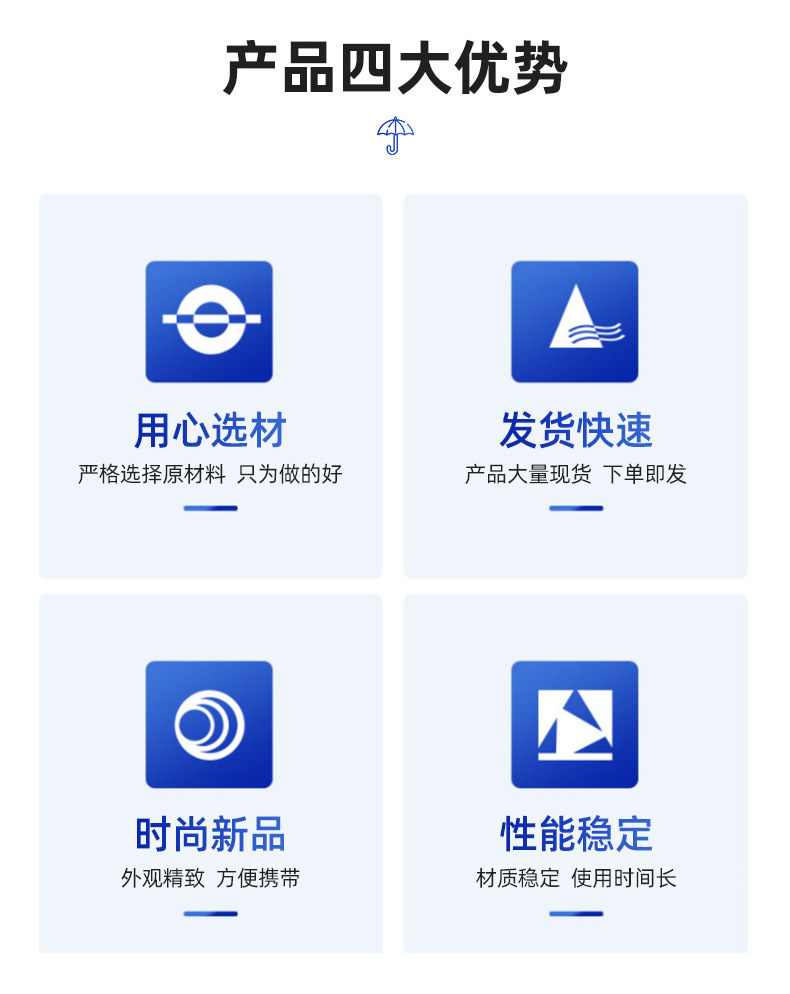 产品四大优势

用心选材
严格选择原材料 只为做的好

发货快速
产品大量现货 下单即发

时尚新品
外观精致 方便携带

性能稳定
材质稳定 使用时间长