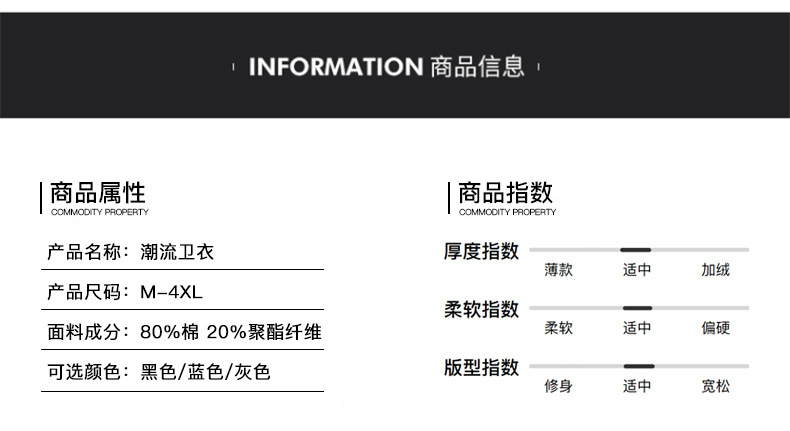 INFORMATION 商品信息

商品属性
COMMODITY PROPERTY

产品名称：潮流卫衣

产品尺码：M-4XL

面料成分：80%棉 20%聚酯纤维

可选颜色：黑色/蓝色/灰色

商品指数
COMMODITY PROPERTY

厚度指数
薄款 适中 加绒

柔软指数
柔软 适中 偏硬

版型指数
修身 适中 宽松