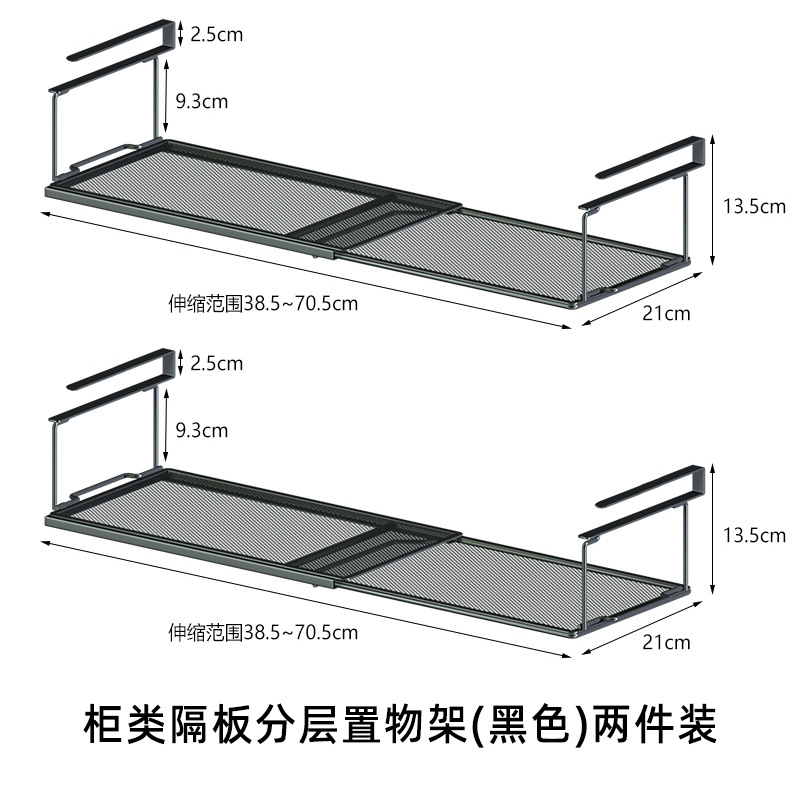 2.5cm
9.3cm
13.5cm
伸缩范围38.5~70.5cm
21cm

2.5cm
9.3cm
13.5cm
伸缩范围38.5~70.5cm
21cm

柜类隔板分层置物架(黑色)两件装