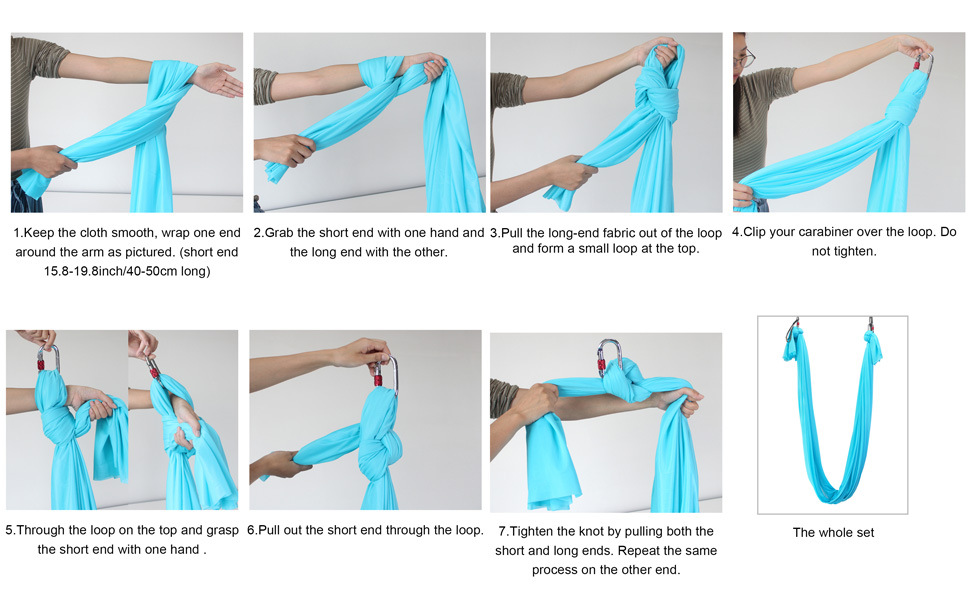 1.Keep the cloth smooth, wrap one end around the arm as pictured. (short end 15.8-19.8inch/40-50cm long)

2.Grab the short end with one hand and the long end with the other.

3.Pull the long-end fabric out of the loop and form a small loop at the top.

4.Clip your carabiner over the loop. Do not tighten.

5.Through the loop on the top and grasp the short end with one hand .

6.Pull out the short end through the loop.

7.Tighten the knot by pulling both the short and long ends. Repeat the same process on the other end.

The whole set