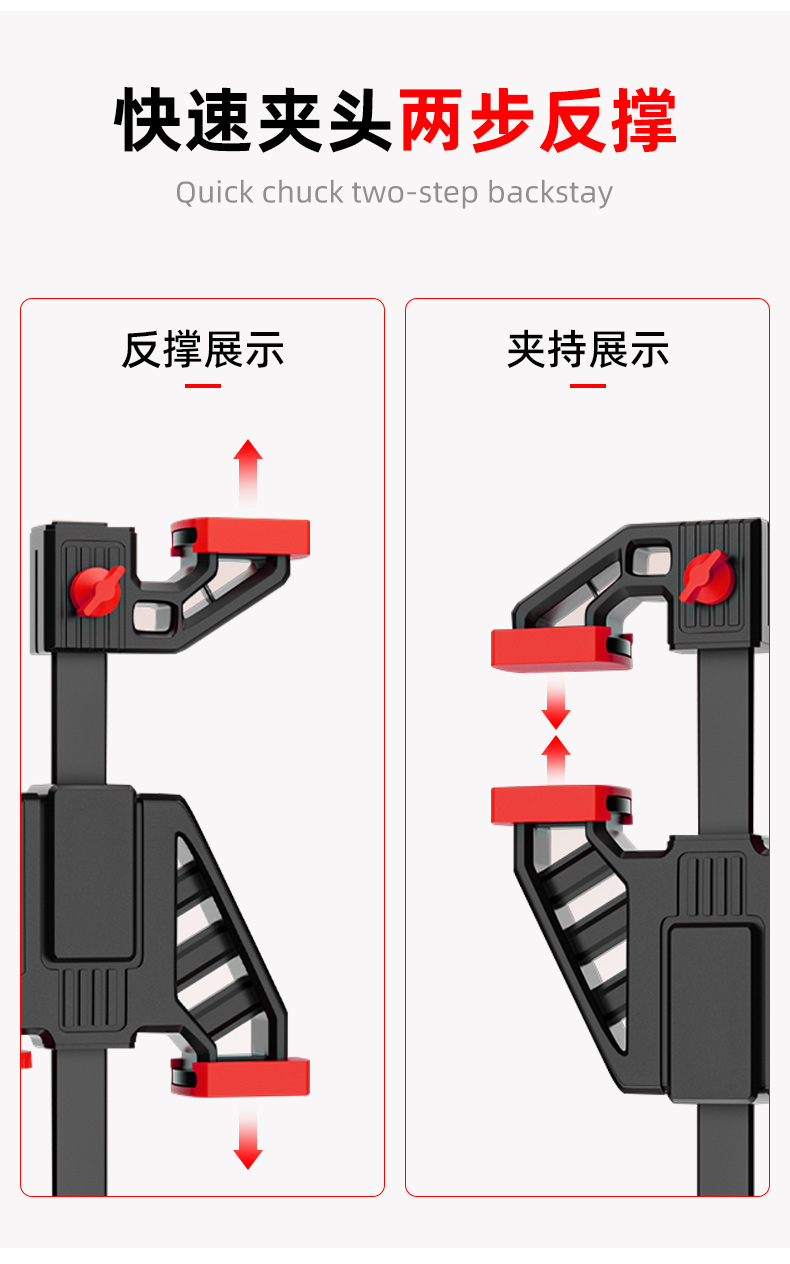 快速夹头两步反撑
Quick chuck two-step backstay

反撑展示

夹持展示