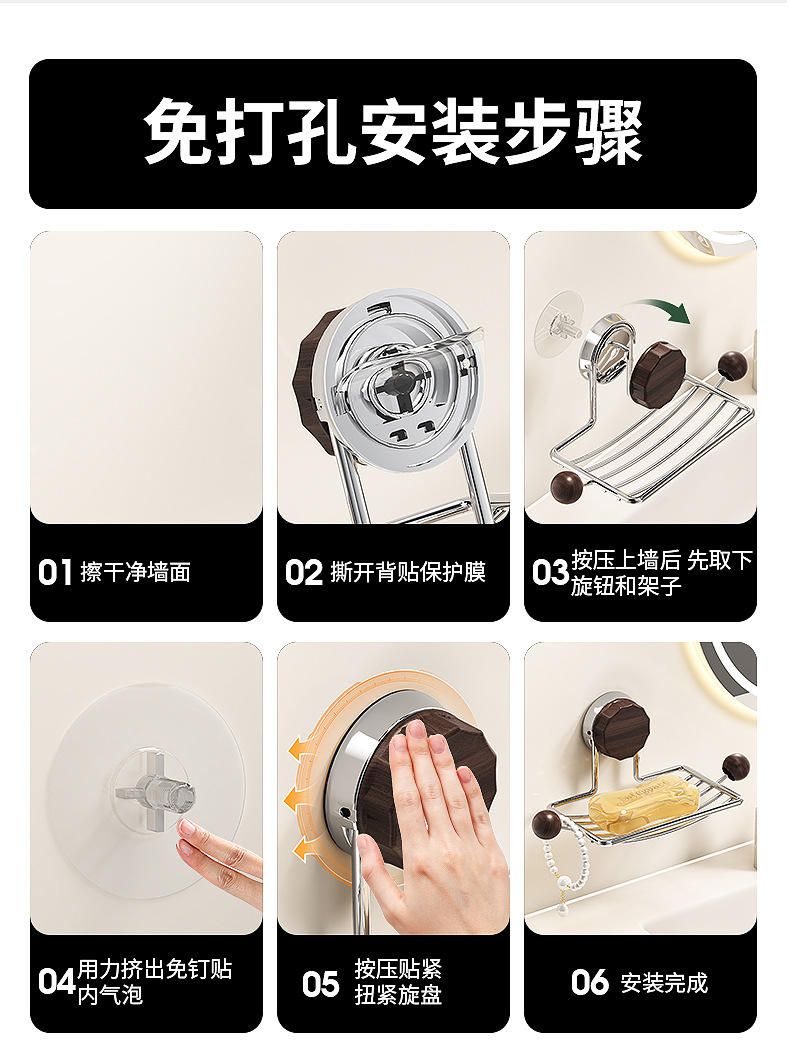 免打孔安装步骤

01 擦干净墙面

02 撕开背贴保护膜

03 按压上墙后 先取下旋钮和架子

04 用力挤出免钉贴内气泡

05 按压贴紧 扭紧旋盘

06 安装完成