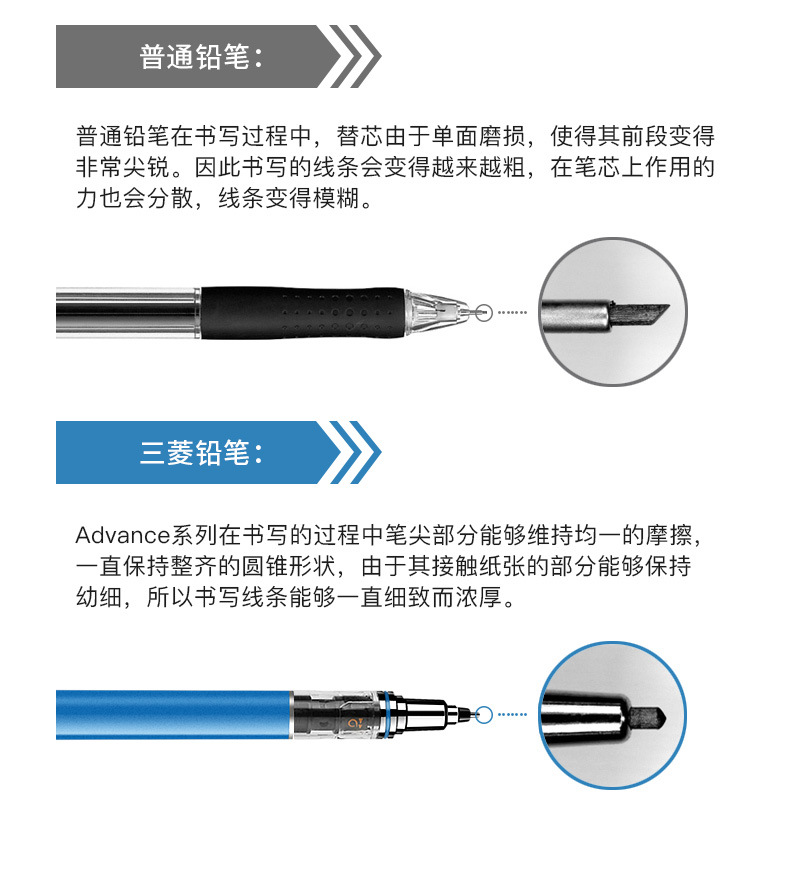 普通铅笔：

普通铅笔在书写过程中，替芯由于单面磨损，使得其前段变得非常尖锐。因此书写的线条会变得越来越粗，在笔芯上作用的力也会分散，线条变得模糊。

三菱铅笔：

Advance系列在书写的过程中笔尖部分能够维持均一的摩擦，一直保持整齐的圆锥形状，由于其接触纸张的部分能够保持幼细，所以书写线条能够一直细致而浓厚。