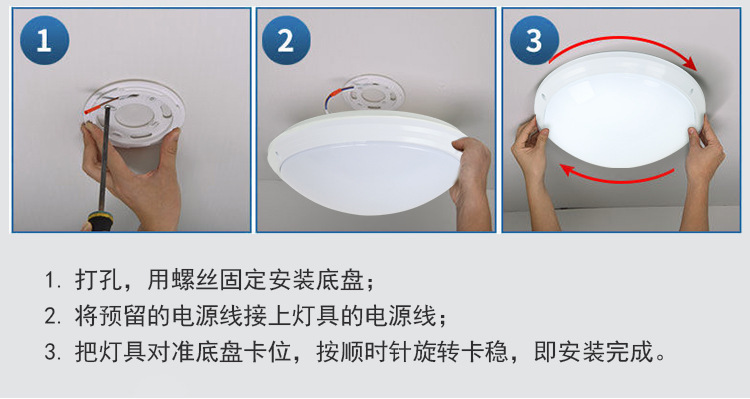 1

2

3

1. 打孔，用螺丝固定安装底盘；
2. 将预留的电源线接上灯具的电源线；
3. 把灯具对准底盘卡位，按顺时针旋转卡稳，即安装完成。