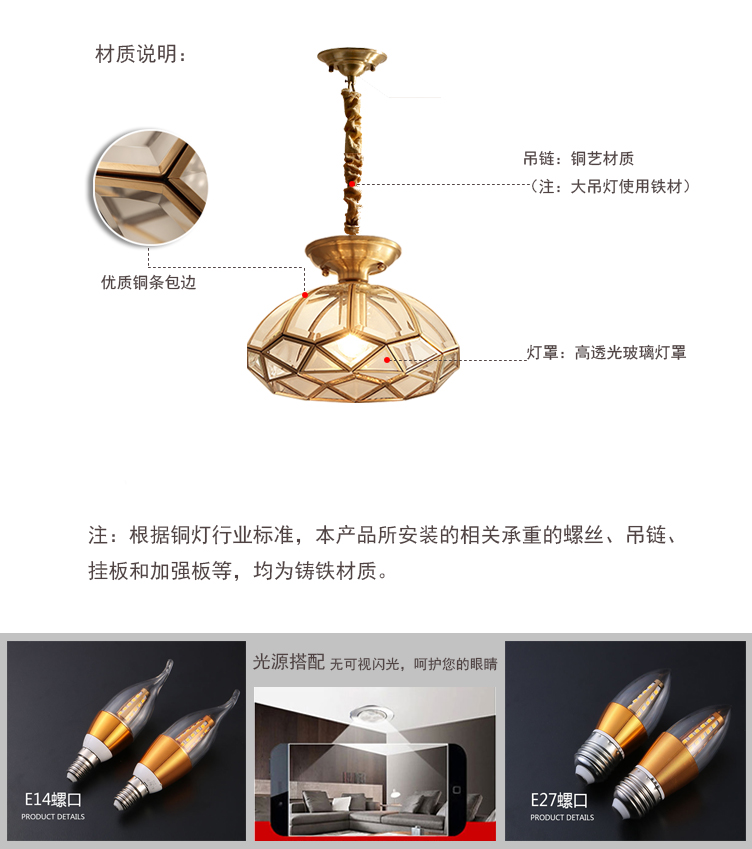 材质说明：

吊链：铜艺材质
（注：大吊灯使用铁材）

优质铜条包边

灯罩：高透光玻璃灯罩

注：根据铜灯行业标准，本产品所安装的相关承重的螺丝、吊链、挂板和加强板等，均为铸铁材质。

E14螺口
PRODUCT DETAILS

光源搭配 无可视闪光，呵护您的眼睛

E27螺口
PRODUCT DETAILS