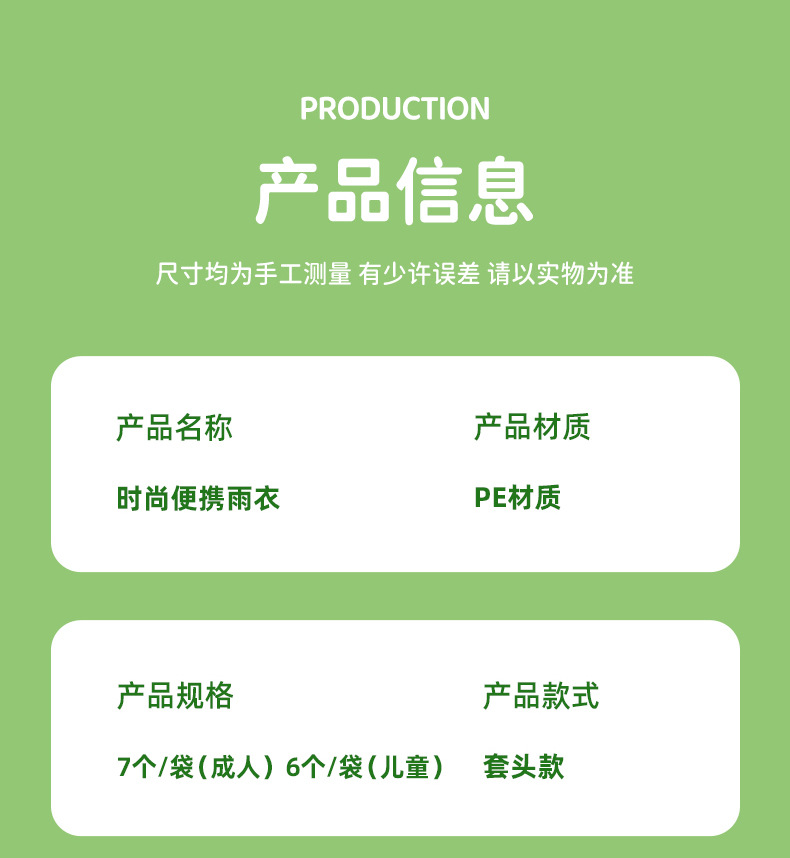 PRODUCTION

产品信息

尺寸均为手工测量 有少许误差 请以实物为准

产品名称

时尚便携雨衣

产品材质

PE材质

产品规格

7个/袋（成人） 6个/袋（儿童）

产品款式

套头款