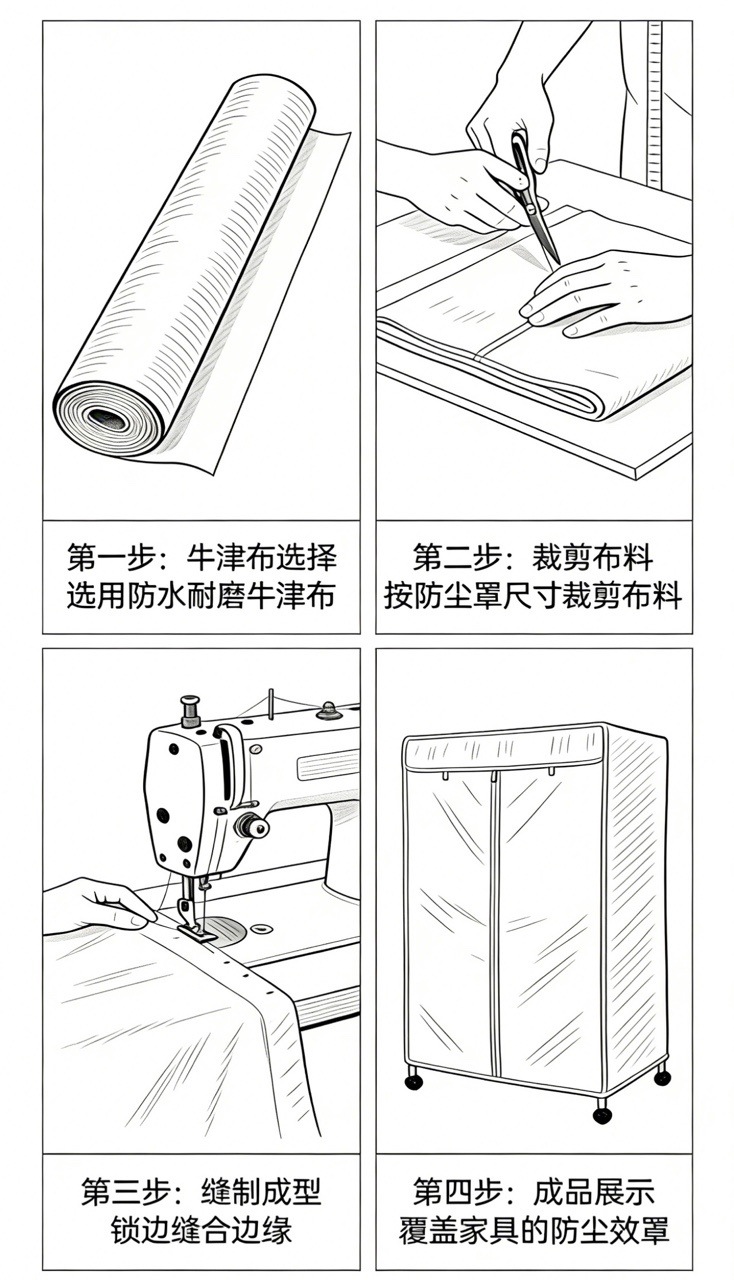 第一步：牛津布选择
选用防水耐磨牛津布

第二步：裁剪布料
按防尘罩尺寸裁剪布料

第三步：缝制成型
锁边缝合边缘

第四步：成品展示
覆盖家具的防尘效罩