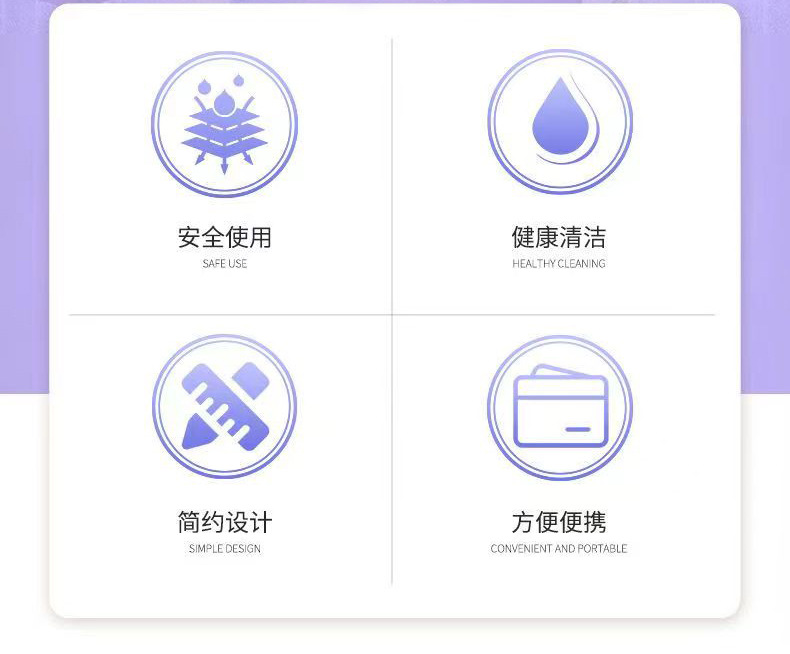 安全使用
SAFE USE

健康清洁
HEALTHY CLEANING

简约设计
SIMPLE DESIGN

方便便携
CONVENIENT AND PORTABLE