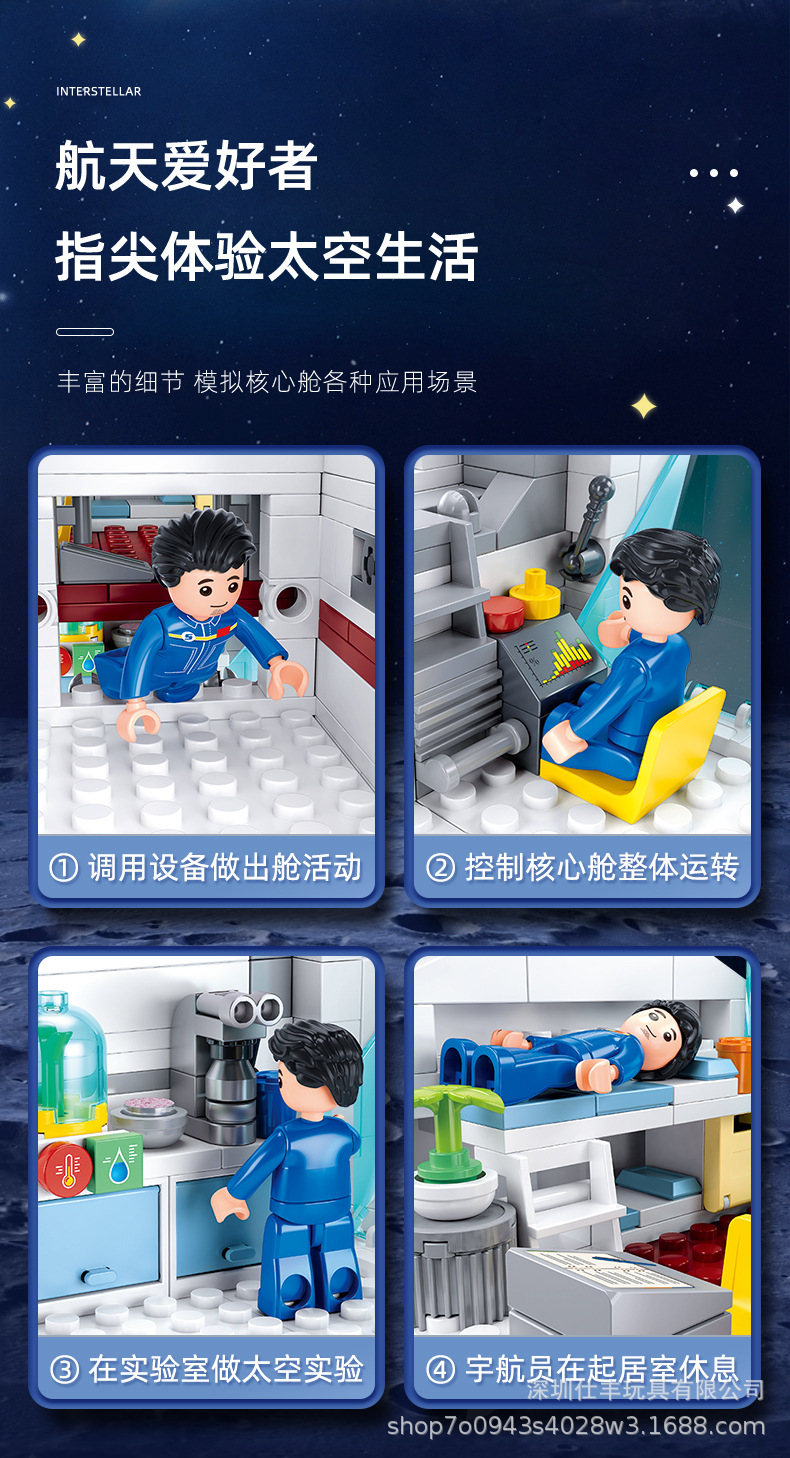 INTERSTELLAR

航天爱好者

指尖体验太空生活

丰富的细节 模拟核心舱各种应用场景

① 调用设备做出舱活动

② 控制核心舱整体运转

③ 在实验室做太空实验

④ 宇航员在起居室休息

深圳仕丰玩具有限公司

shop7o0943s4028w3.1688.com