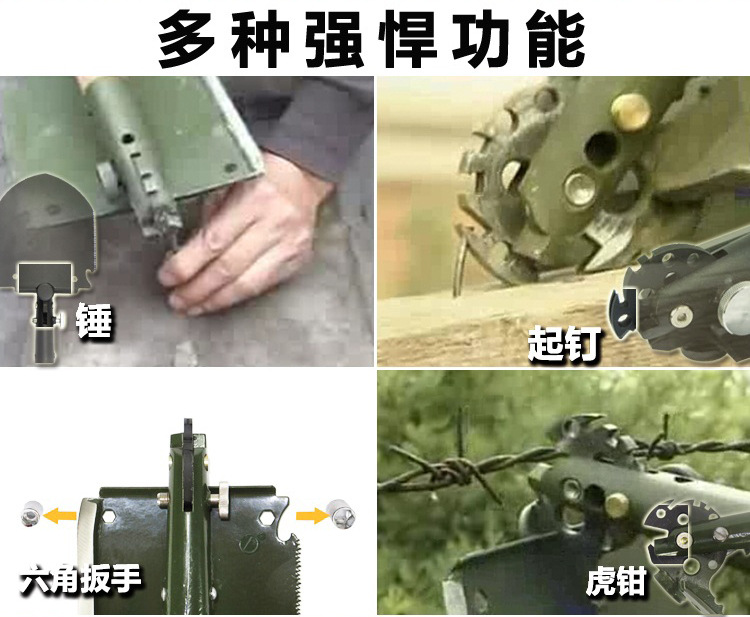 多种强悍功能

锤

起钉

六角扳手

虎钳