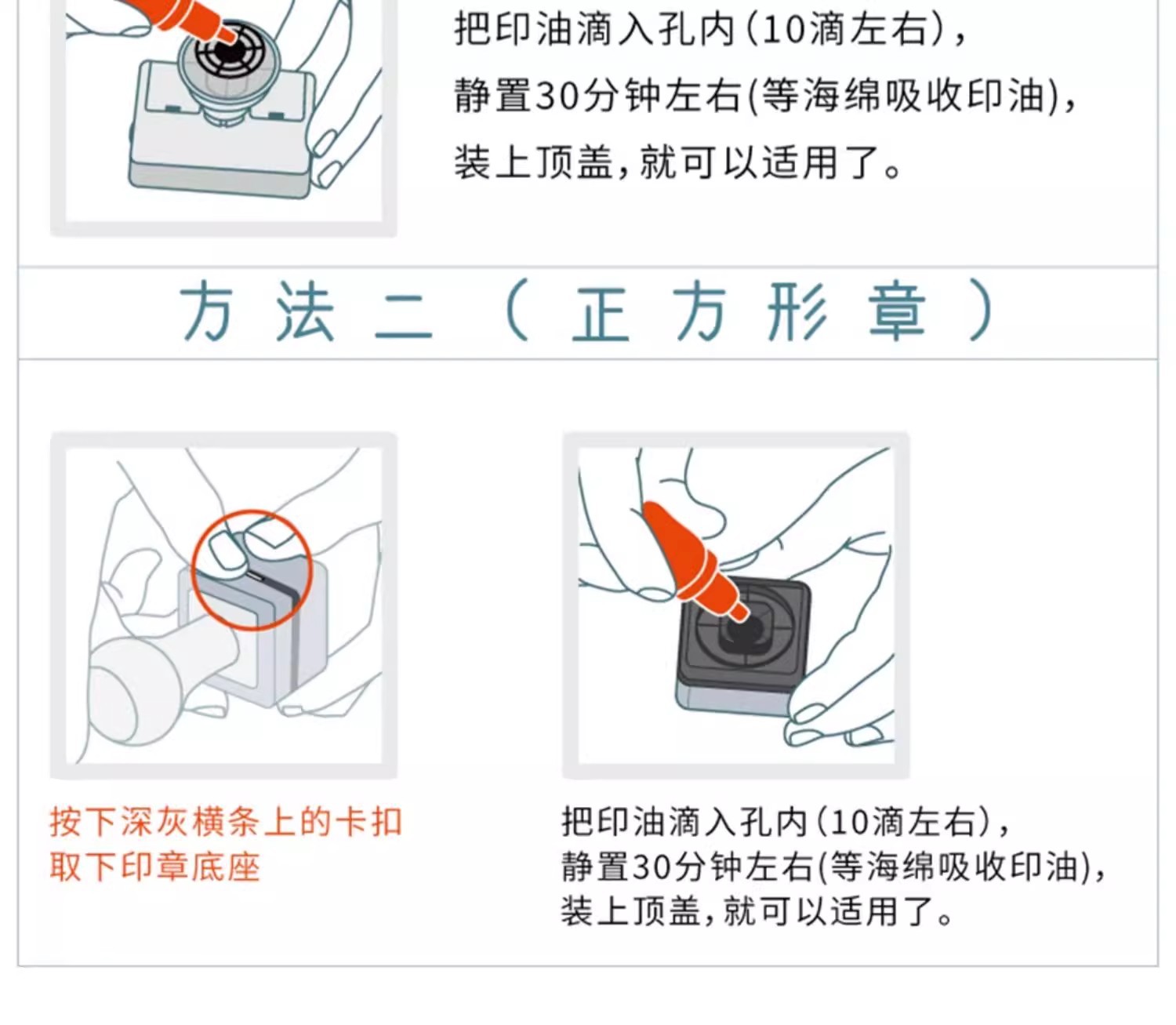 把印油滴入孔内(10滴左右),
静置30分钟左右(等海绵吸收印油),
装上顶盖,就可以适用了。

方法二(正方形章)

按下深灰横条上的卡扣
取下印章底座

把印油滴入孔内(10滴左右),
静置30分钟左右(等海绵吸收印油),
装上顶盖,就可以适用了。