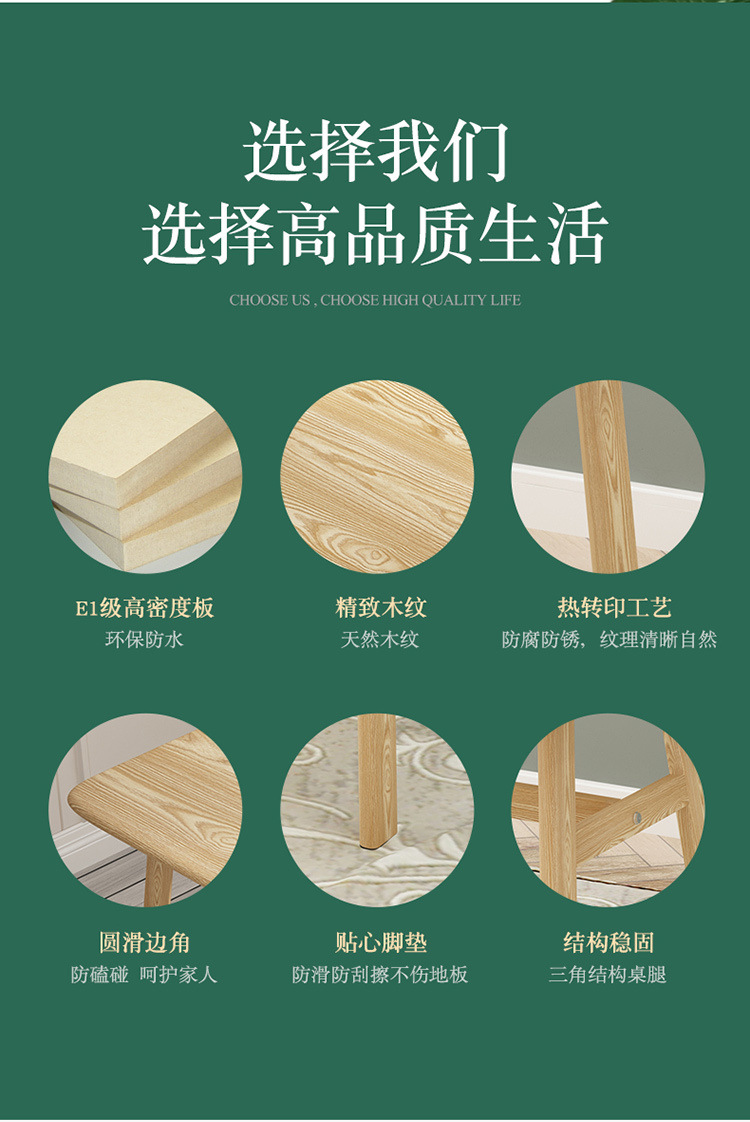 选择我们
选择高品质生活

CHOOSE US , CHOOSE HIGH QUALITY LIFE

E1级高密度板
环保防水

精致木纹
天然木纹

热转印工艺
防腐防锈，纹理清晰自然

圆滑边角
防磕碰 呵护家人

贴心脚垫
防滑防刮擦不伤地板

结构稳固
三角结构桌腿