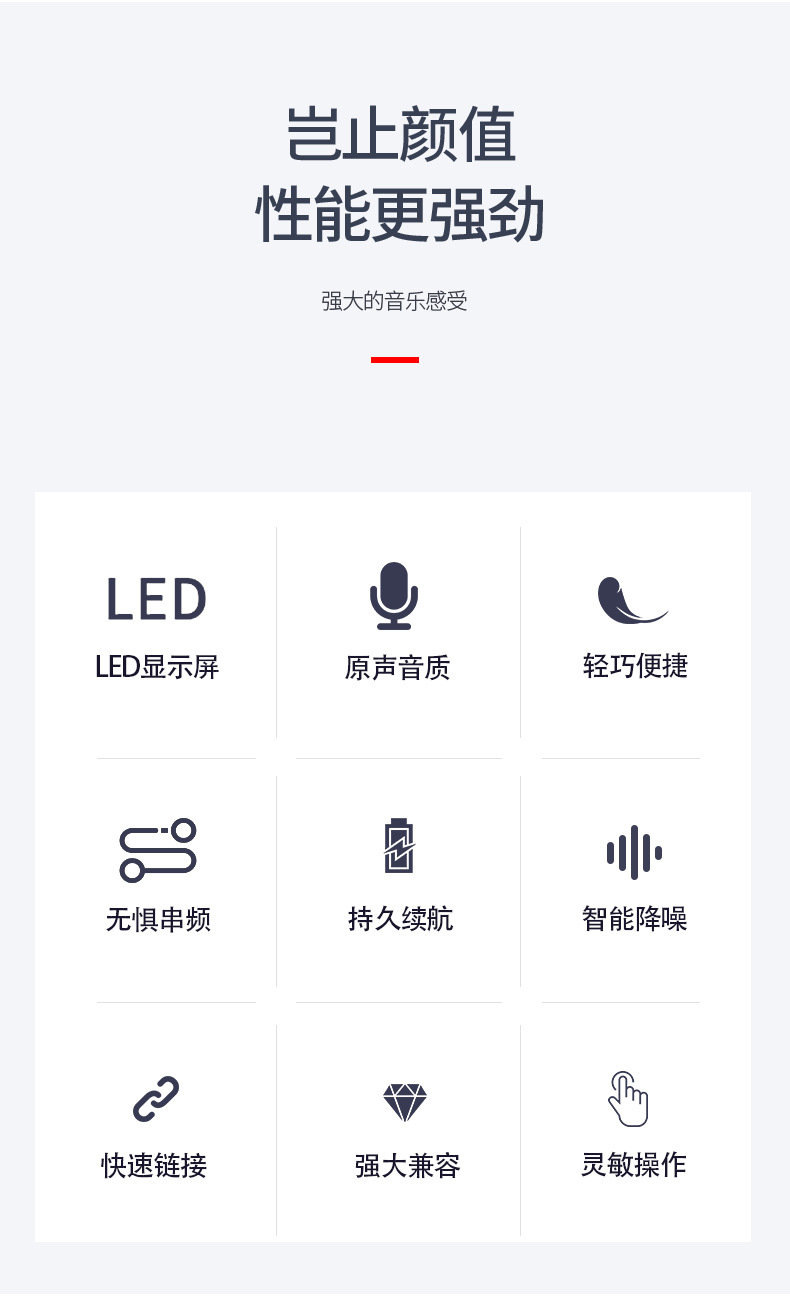 岂止颜值
性能更强劲

强大的音乐感受

LED
LED显示屏

原声音质

轻巧便捷

无惧串频

持久续航

智能降噪

快速链接

强大兼容

灵敏操作