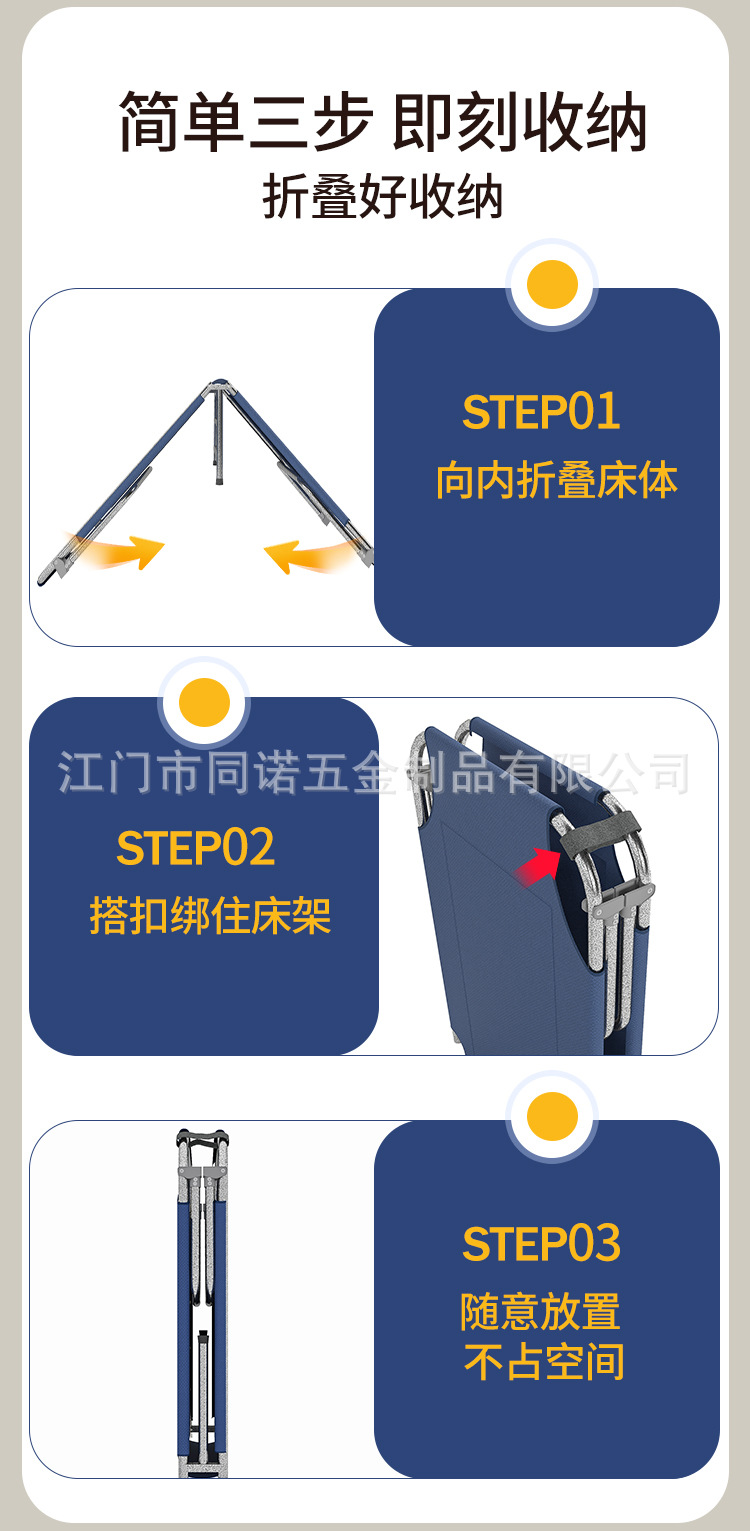 简单三步 即刻收纳
折叠好收纳

STEP01
向内折叠床体

江门市同诺五金制品有限公司

STEP02
搭扣绑住床架

STEP03
随意放置
不占空间