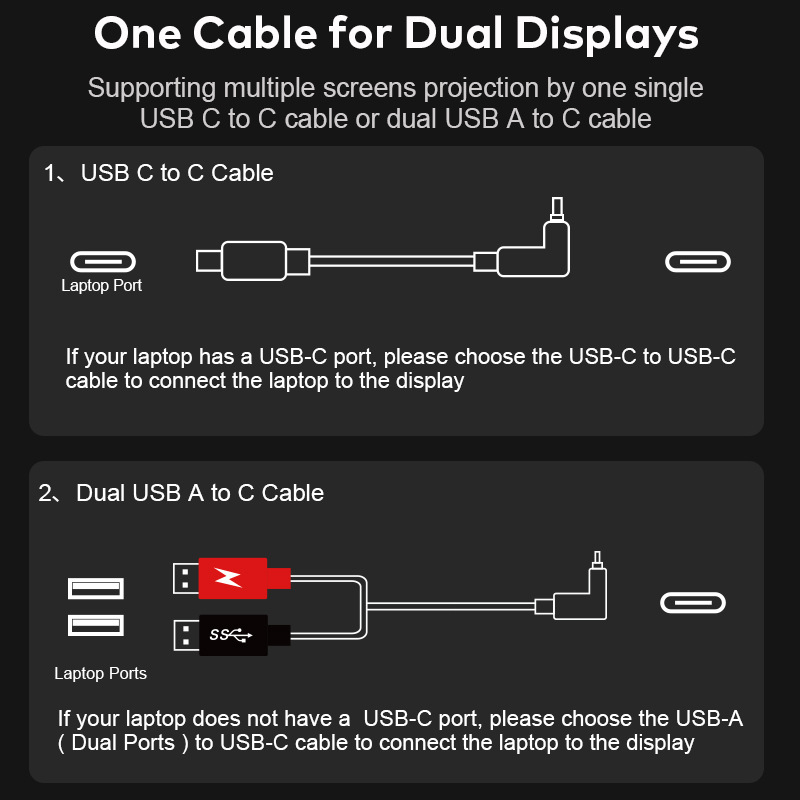 One Cable for Dual Displays

Supporting multiple screens projection by one single USB C to C cable or dual USB A to C cable

1、USB C to C Cable

Laptop Port

If your laptop has a USB-C port, please choose the USB-C to USB-C cable to connect the laptop to the display

2、Dual USB A to C Cable

SS

Laptop Ports

If your laptop does not have a USB-C port, please choose the USB-A ( Dual Ports ) to USB-C cable to connect the laptop to the display