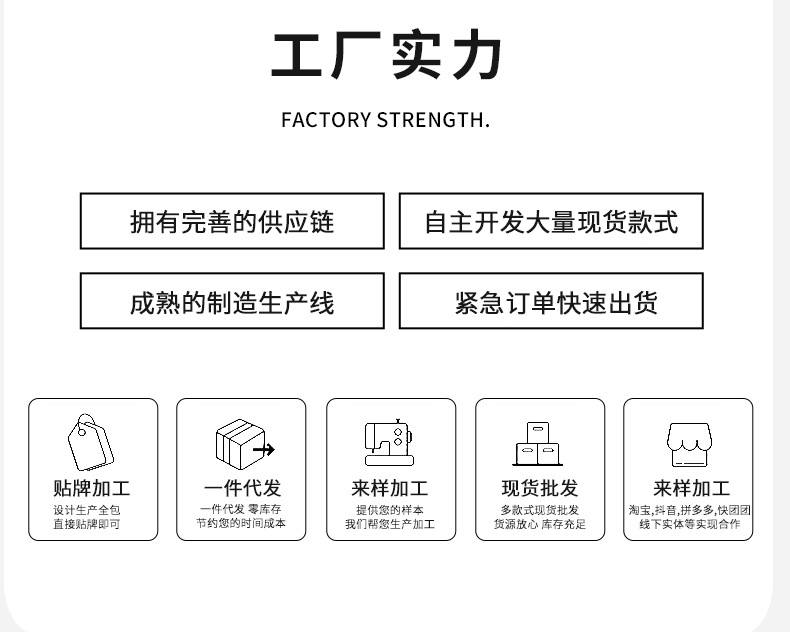 工厂实力

FACTORY STRENGTH.

拥有完善的供应链

自主开发大量现货款式

成熟的制造生产线

紧急订单快速出货

贴牌加工
设计生产全包
直接贴牌即可

一件代发
一件代发 零库存
节约您的时间成本

来样加工
提供您的样本
我们帮您生产加工

现货批发
多款式现货批发
货源放心 库存充足

来样加工
淘宝,抖音,拼多多,快团团
线下实体等实现合作