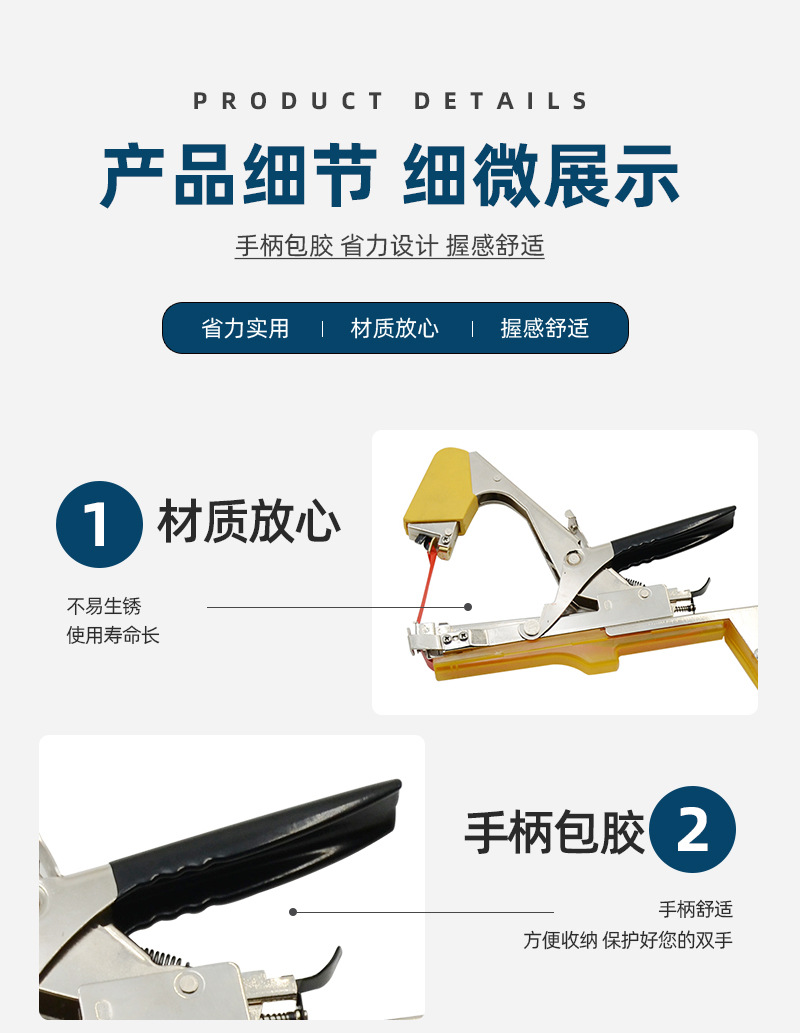 PRODUCT DETAILS

产品细节 细微展示

手柄包胶 省力设计 握感舒适

省力实用 | 材质放心 | 握感舒适

1 材质放心

不易生锈
使用寿命长

手柄包胶 2

手柄舒适
方便收纳 保护好您的双手