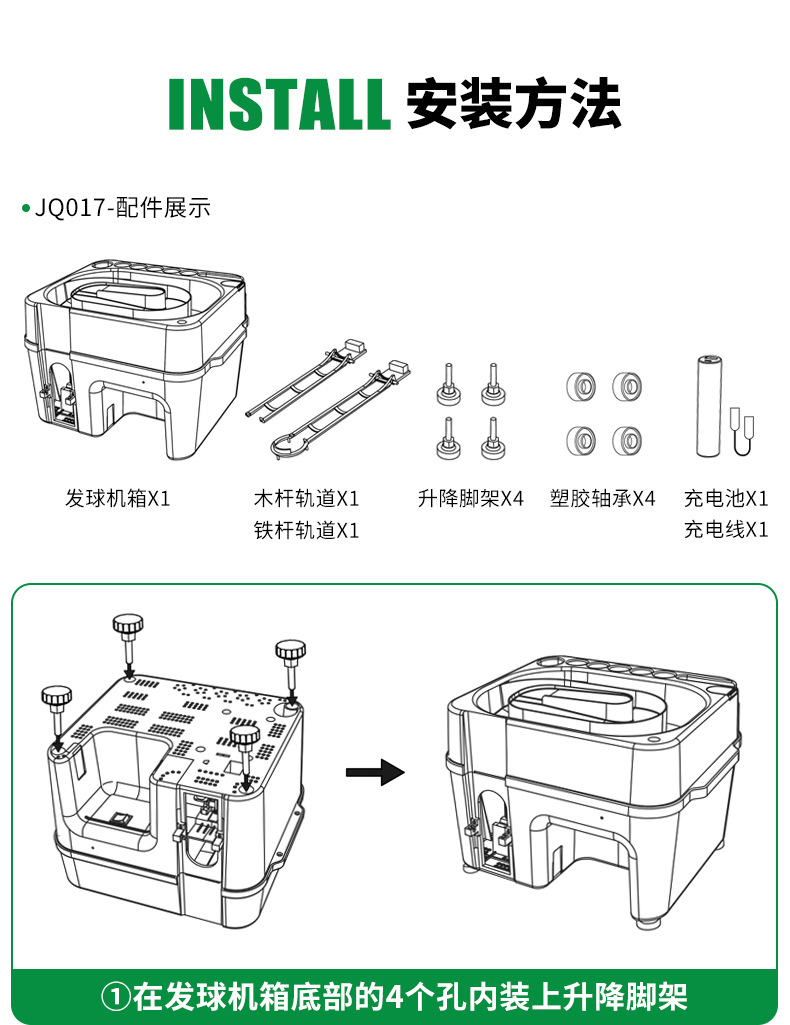 INSTALL 安装方法

• JQ017-配件展示

发球机箱X1

木杆轨道X1
铁杆轨道X1

升降脚架X4

塑胶轴承X4

充电池X1
充电线X1

①在发球机箱底部的4个孔内装上升降脚架