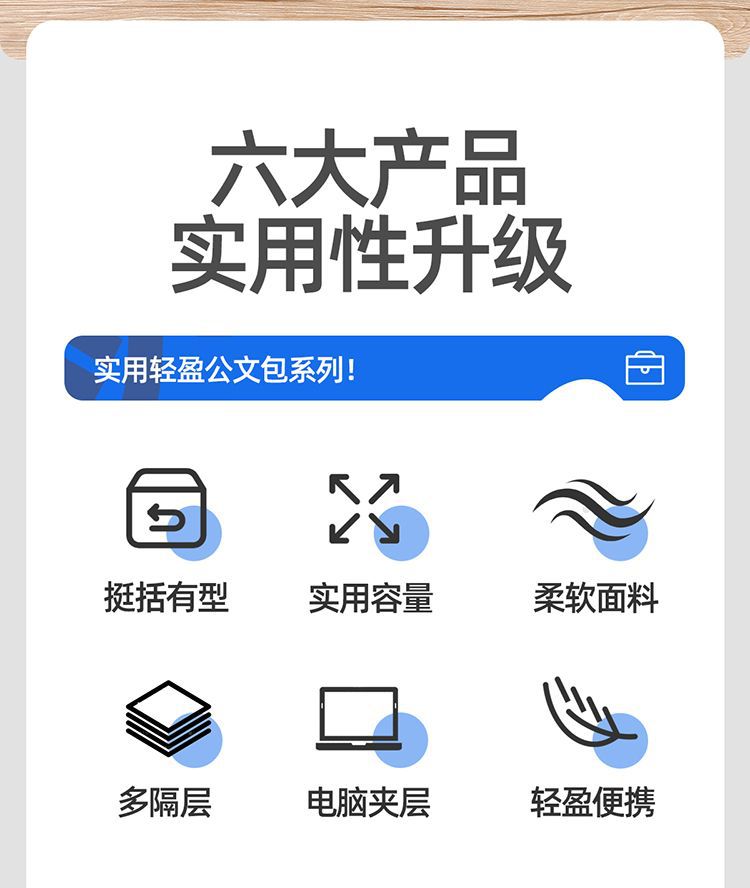 六大产品
实用性升级

实用轻盈公文包系列！

挺括有型 实用容量 柔软面料

多隔层 电脑夹层 轻盈便携