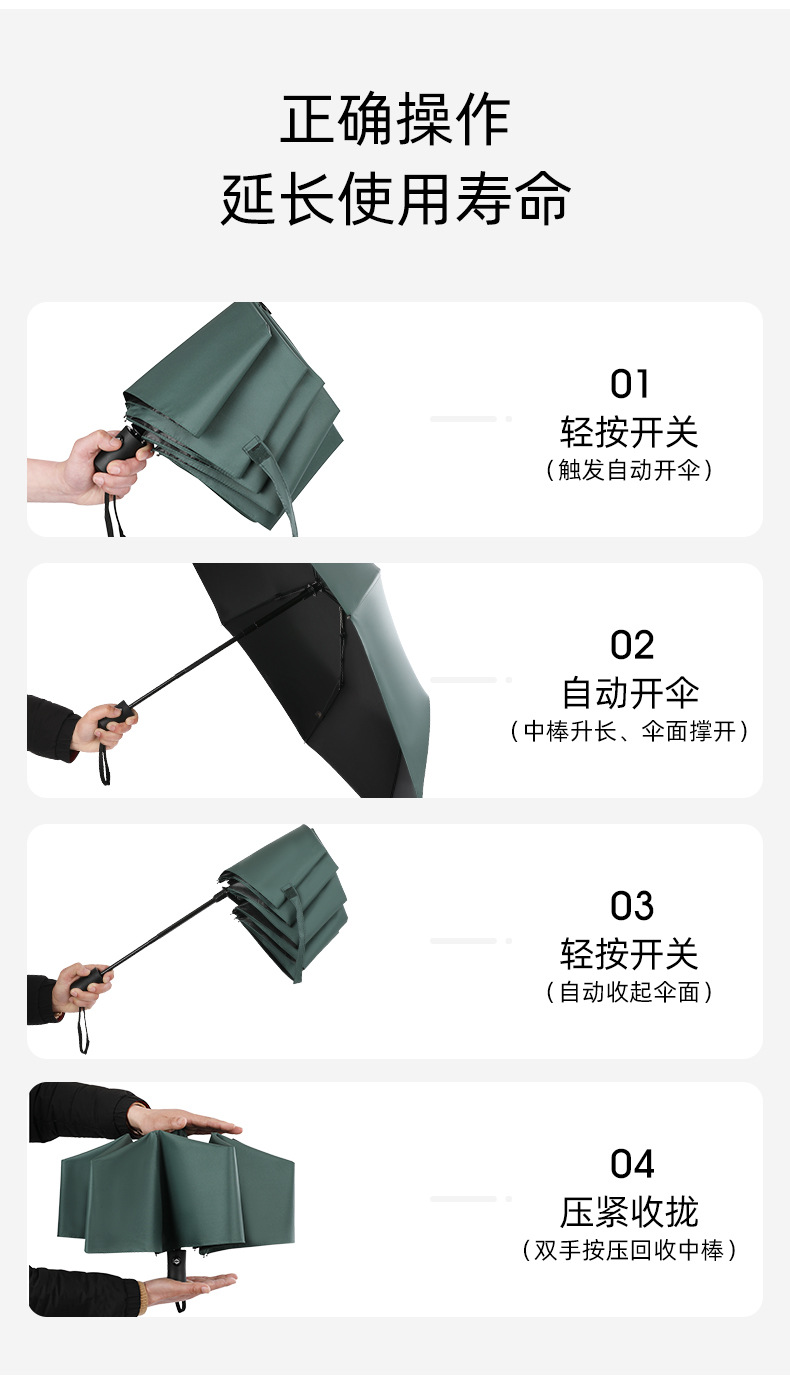 正确操作
延长使用寿命

01
轻按开关
（触发自动开伞）

02
自动开伞
（中棒升长、伞面撑开）

03
轻按开关
（自动收起伞面）

04
压紧收拢
（双手按压回收中棒）