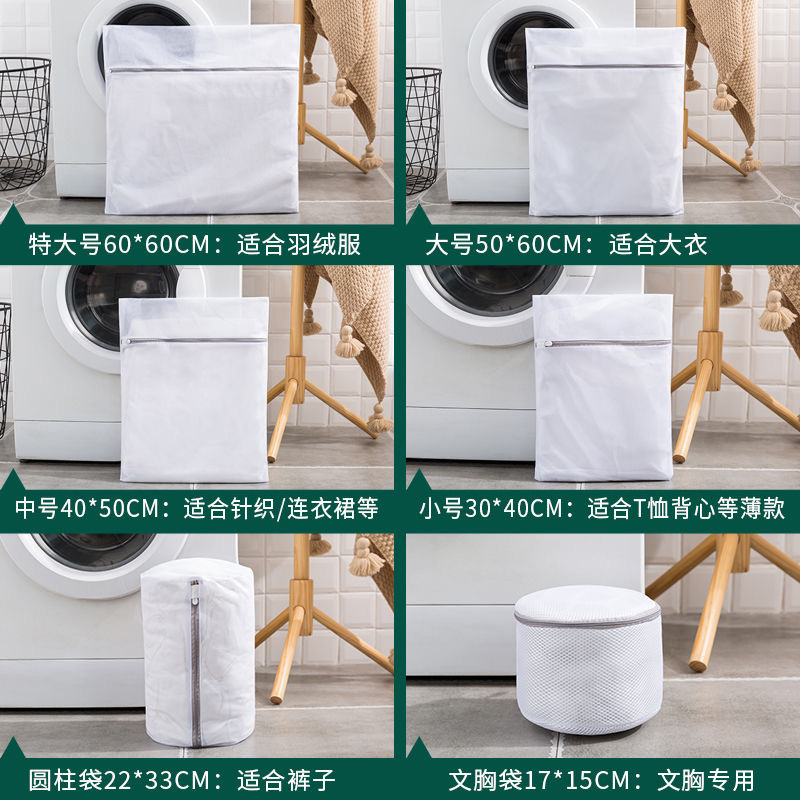 特大号60*60CM：适合羽绒服

大号50*60CM：适合大衣

中号40*50CM：适合针织/连衣裙等

小号30*40CM：适合T恤背心等薄款

圆柱袋22*33CM：适合裤子

文胸袋17*15CM：文胸专用