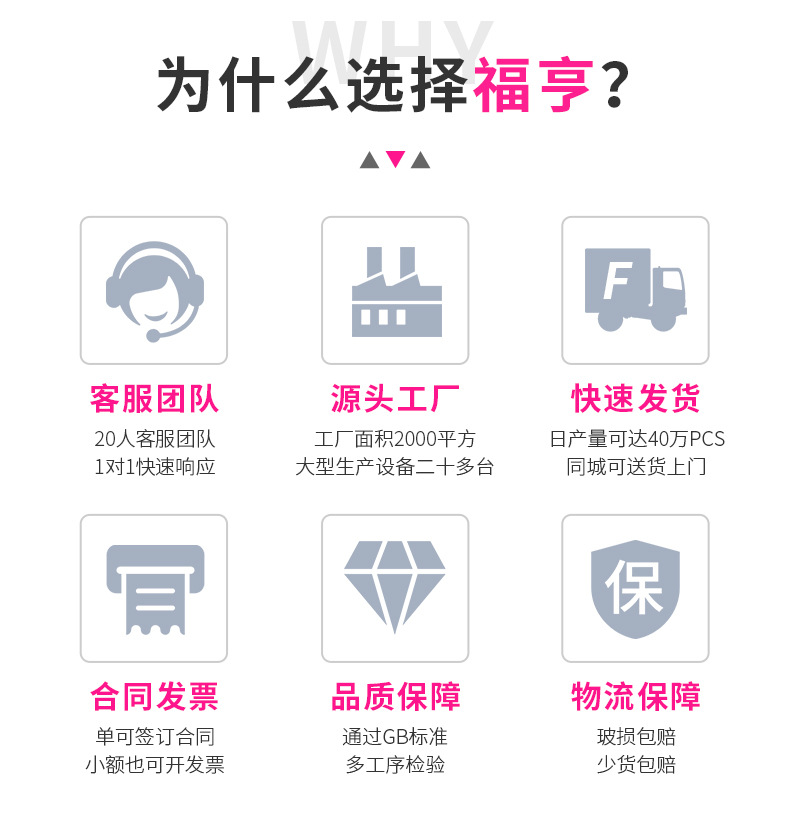 WHY
为什么选择福亨?

F

客服团队
20人客服团队
1对1快速响应

源头工厂
工厂面积2000平方
大型生产设备二十多台

快速发货
日产量可达40万PCS
同城可送货上门

保

合同发票
单可签订合同
小额也可开发票

品质保障
通过GB标准
多工序检验

物流保障
玻损包赔
少货包赔