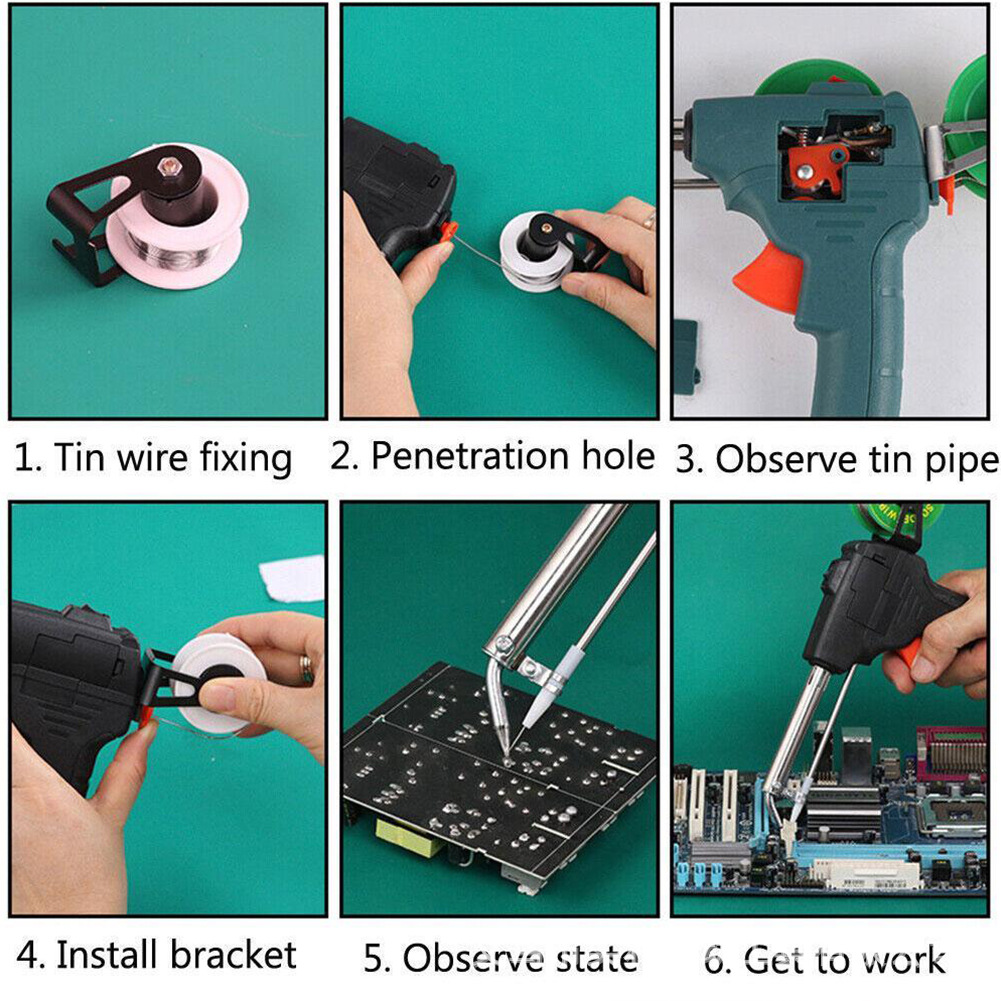 1. Tin wire fixing
2. Penetration hole
3. Observe tin pipe
4. Install bracket
5. Observe state
6. Get to work