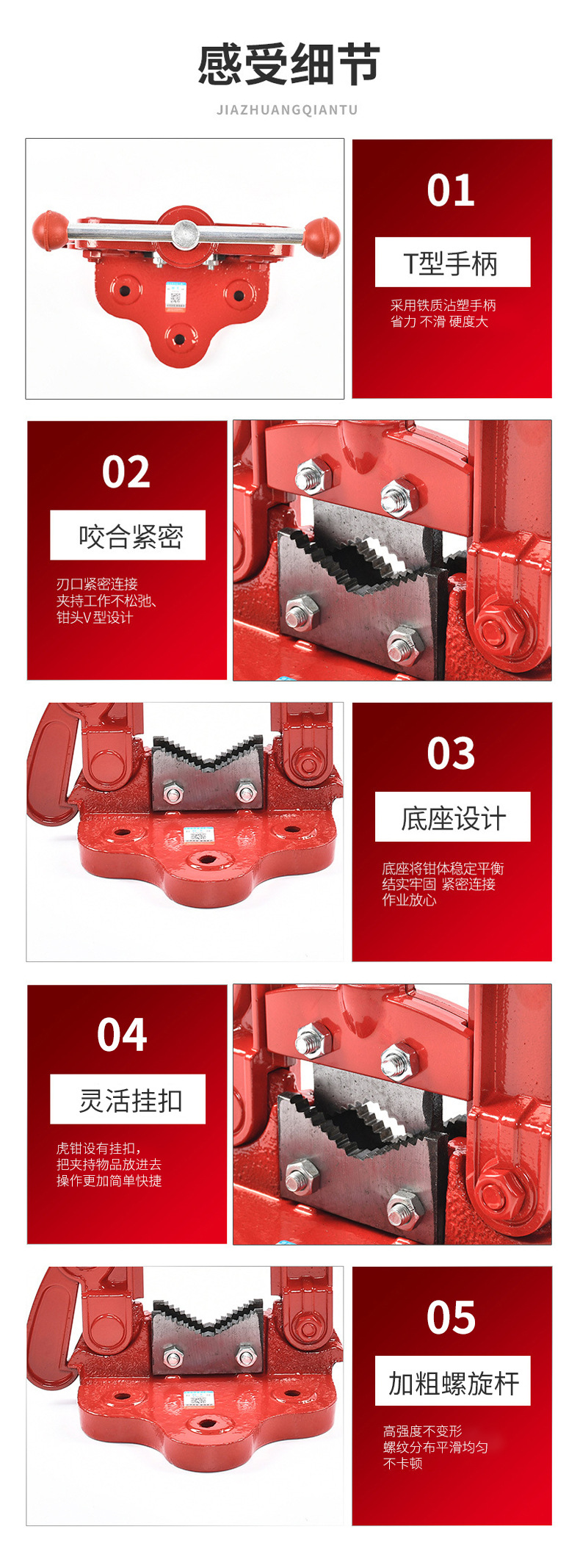 感受细节

JIAZHUANGQIANTU

01

T型手柄

采用铁质沾塑手柄
省力 不滑 硬度大

02

咬合紧密

刃口紧密连接
夹持工作不松弛、
钳头V型设计

03

底座设计

底座将钳体稳定平衡
结实牢固 紧密连接
作业放心

04

灵活挂扣

虎钳设有挂扣，
把夹持物品放进去
操作更加简单快捷

05

加粗螺旋杆

高强度不变形
螺纹分布平滑均匀
不卡顿