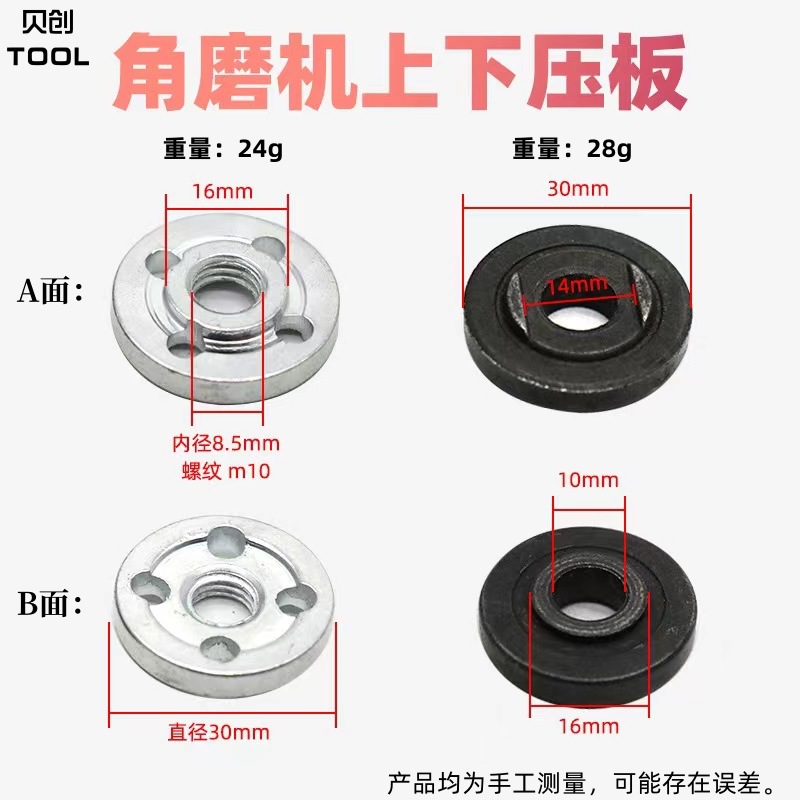 贝创
TOOL

角磨机上下压板

重量：24g

重量：28g

16mm

30mm

A面：

14mm

内径8.5mm
螺纹 m10

10mm

B面：

直径30mm

16mm

产品均为手工测量，可能存在误差。