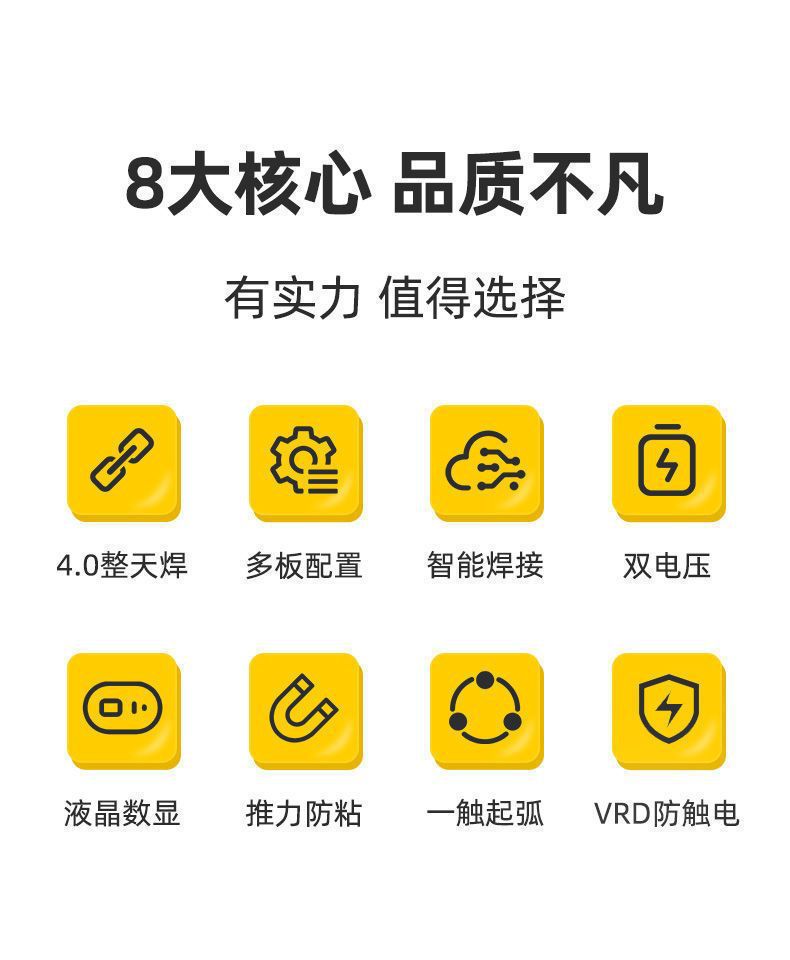 8大核心 品质不凡

有实力 值得选择

4.0整天焊 多板配置 智能焊接 双电压

液晶数显 推力防粘 一触起弧 VRD防触电