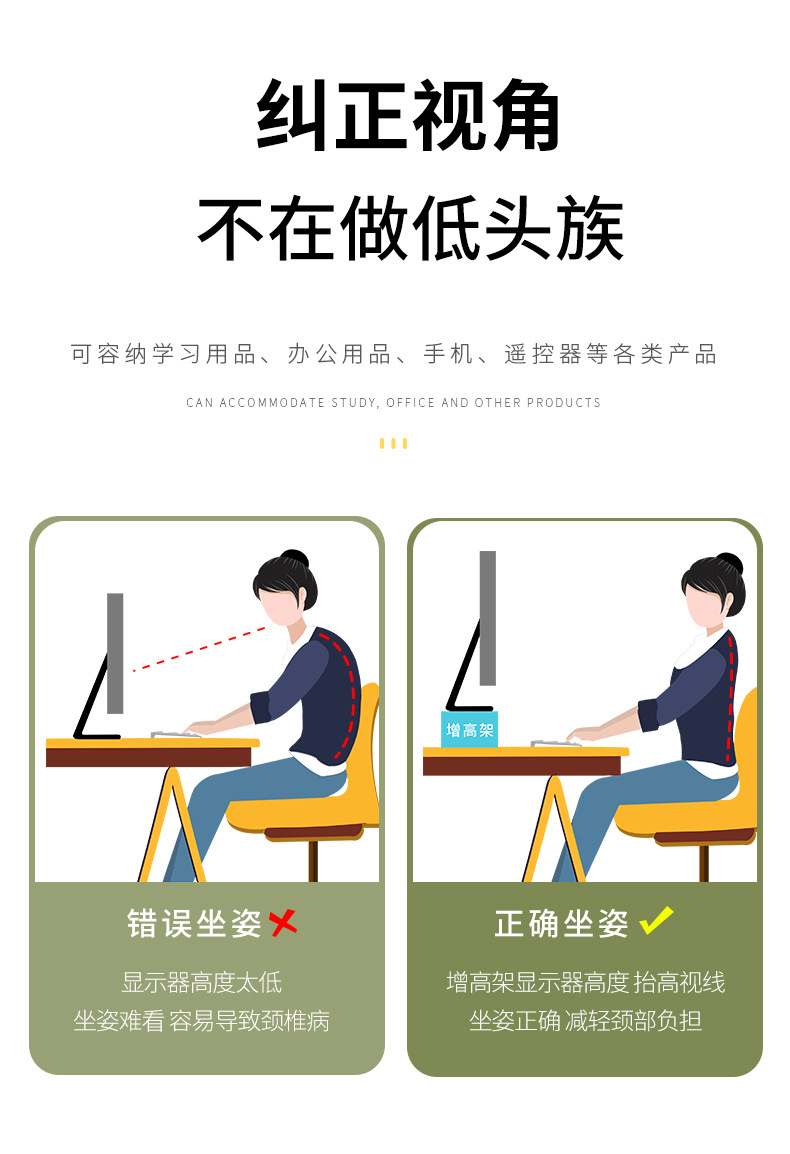 纠正视角
不在做低头族

可容纳学习用品、办公用品、手机、遥控器等各类产品

CAN ACCOMMODATE STUDY, OFFICE AND OTHER PRODUCTS

错误坐姿

显示器高度太低
坐姿难看 容易导致颈椎病

增高架

正确坐姿

增高架显示器高度 抬高视线
坐姿正确 减轻颈部负担