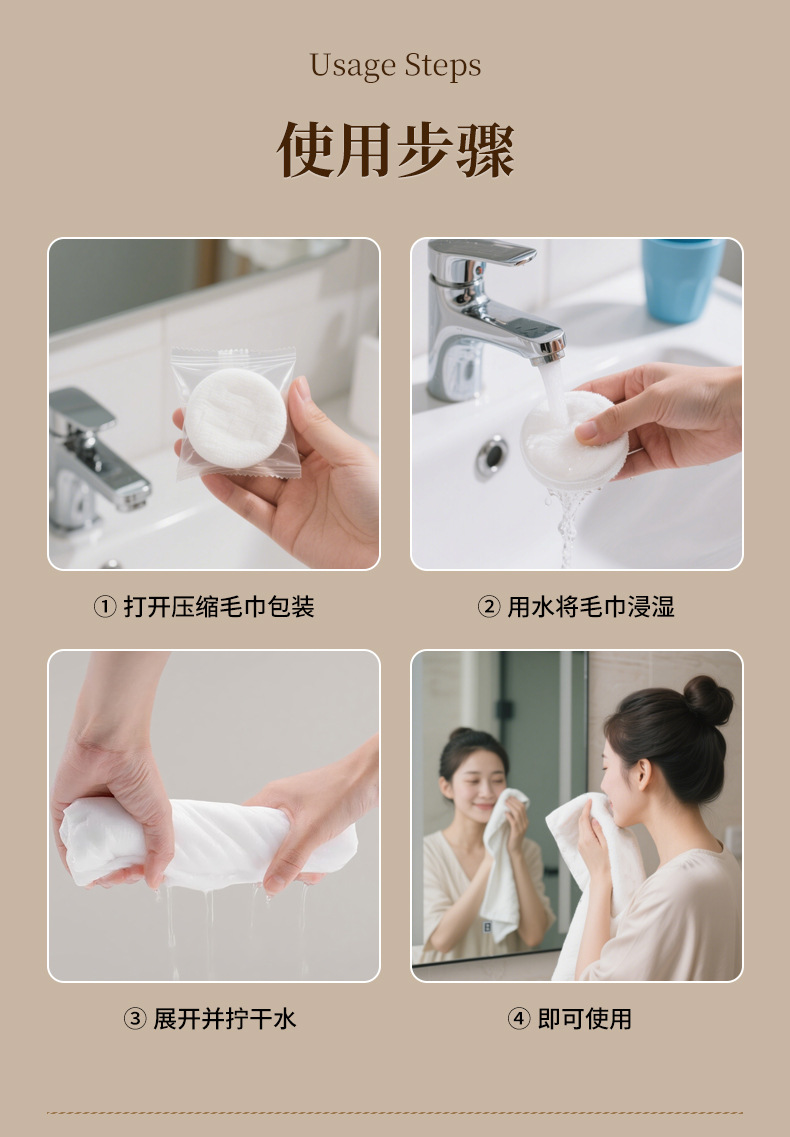 Usage Steps

使用步骤

① 打开压缩毛巾包装

② 用水将毛巾浸湿

③ 展开并拧干水

④ 即可使用